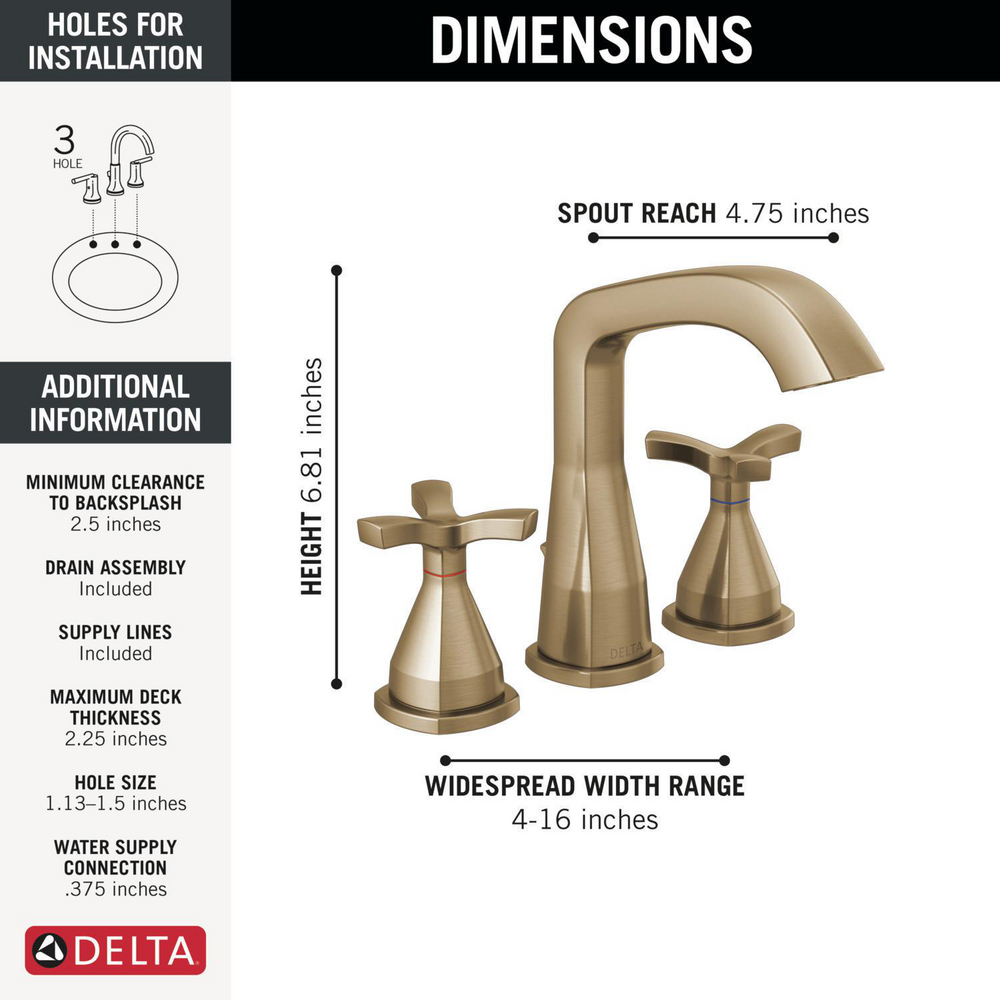 HOLES FOR INSTALLATION

3 HOLE

ADDITIONAL INFORMATION

MINIMUM CLEARANCE TO BACKSPLASH
2.5 inches

DRAIN ASSEMBLY
Included

SUPPLY LINES
Included

MAXIMUM DECK THICKNESS
2.25 inches

HOLE SIZE
1.13–1.5 inches

WATER SUPPLY CONNECTION
.375 inches

DELTA

DIMENSIONS

SPOUT REACH 4.75 inches

HEIGHT 6.81 inches

DELTA

WIDESPREAD WIDTH RANGE
4-16 inches