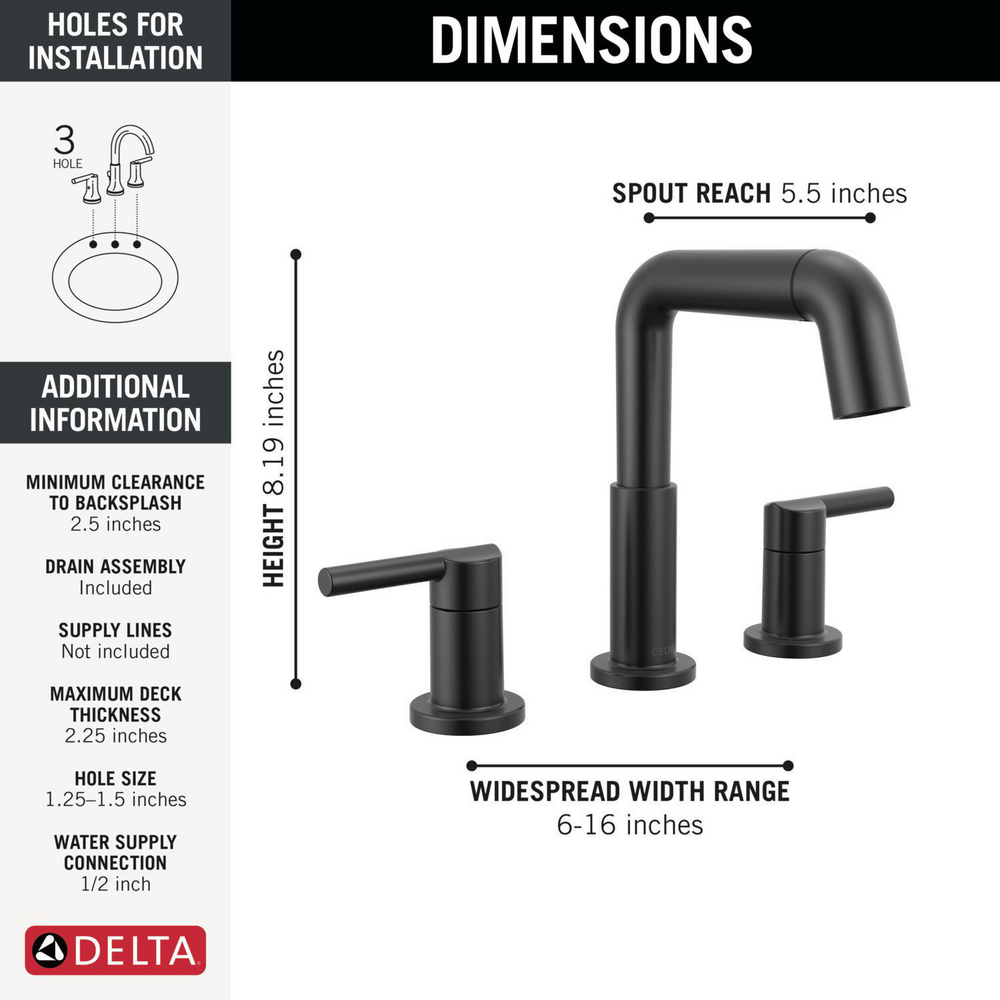 HOLES FOR INSTALLATION

3
HOLE

ADDITIONAL INFORMATION

MINIMUM CLEARANCE TO BACKSPLASH
2.5 inches

DRAIN ASSEMBLY
Included

SUPPLY LINES
Not included

MAXIMUM DECK THICKNESS
2.25 inches

HOLE SIZE
1.25–1.5 inches

WATER SUPPLY CONNECTION
1/2 inch

DELTA

DIMENSIONS

SPOUT REACH 5.5 inches

HEIGHT 8.19 inches

WIDESPREAD WIDTH RANGE
6-16 inches