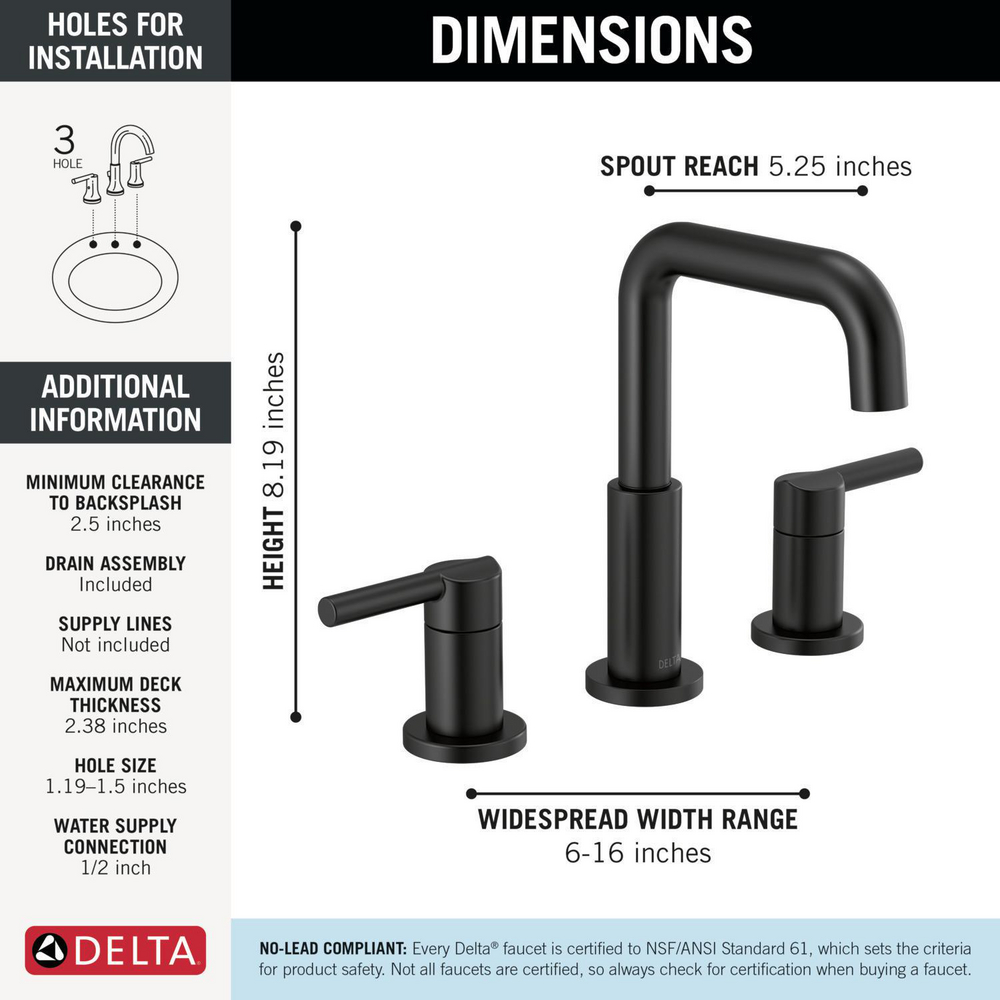 HOLES FOR INSTALLATION

3 HOLE

ADDITIONAL INFORMATION

MINIMUM CLEARANCE TO BACKSPLASH
2.5 inches

DRAIN ASSEMBLY
Included

SUPPLY LINES
Not included

MAXIMUM DECK THICKNESS
2.38 inches

HOLE SIZE
1.19–1.5 inches

WATER SUPPLY CONNECTION
1/2 inch

DELTA

DIMENSIONS

SPOUT REACH 5.25 inches

HEIGHT 8.19 inches

DELTA

WIDESPREAD WIDTH RANGE
6-16 inches

NO-LEAD COMPLIANT: Every Delta® faucet is certified to NSF/ANSI Standard 61, which sets the criteria for product safety. Not all faucets are certified, so always check for certification when buying a faucet.