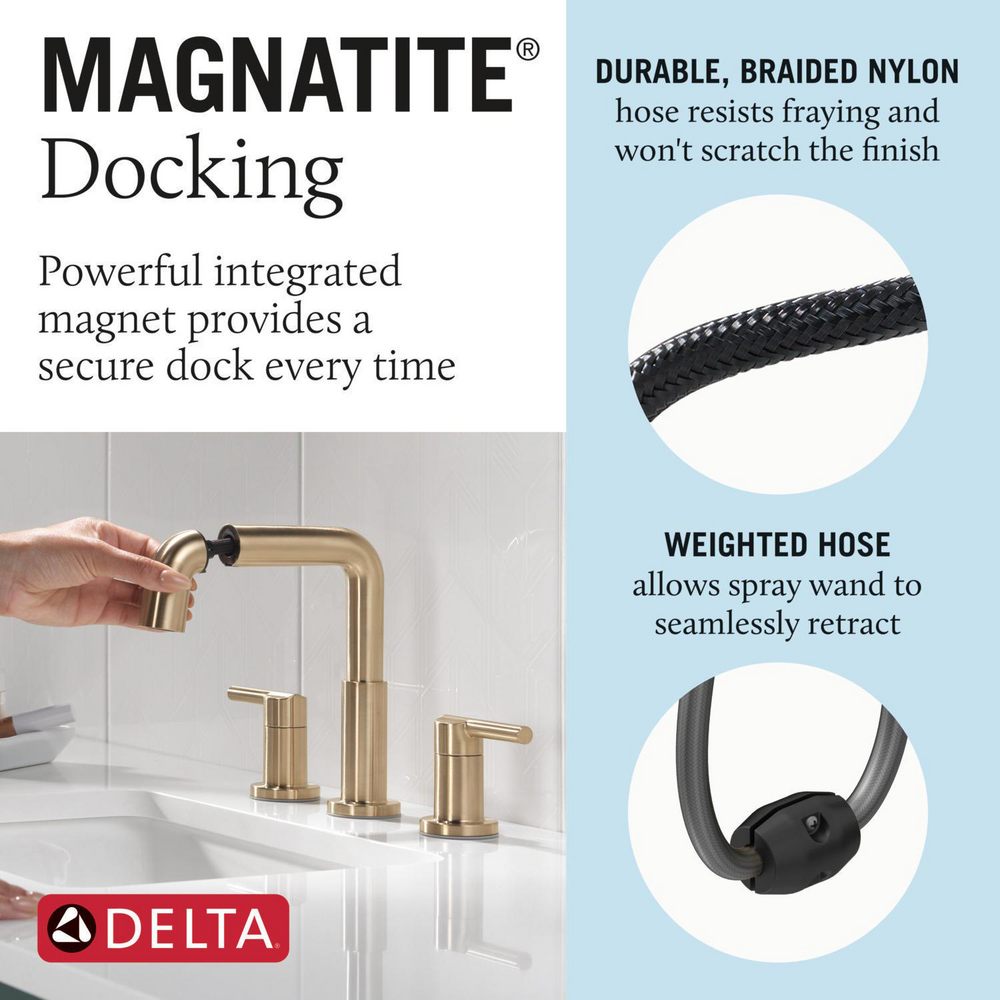 MAGNATITE®
Docking

Powerful integrated magnet provides a secure dock every time

DELTA

DURABLE, BRAIDED NYLON
hose resists fraying and won't scratch the finish

WEIGHTED HOSE
allows spray wand to seamlessly retract