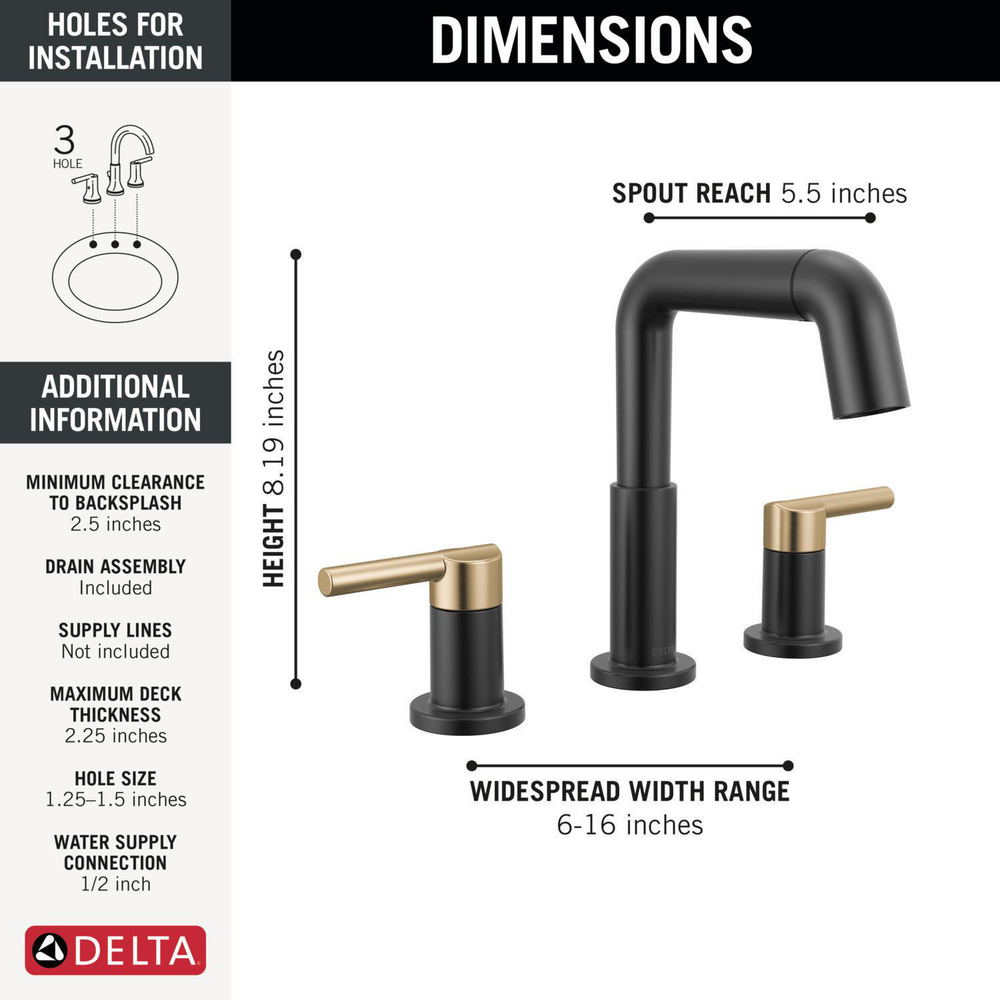 HOLES FOR INSTALLATION

3 HOLE

ADDITIONAL INFORMATION

MINIMUM CLEARANCE TO BACKSPLASH
2.5 inches

DRAIN ASSEMBLY
Included

SUPPLY LINES
Not included

MAXIMUM DECK THICKNESS
2.25 inches

HOLE SIZE
1.25–1.5 inches

WATER SUPPLY CONNECTION
1/2 inch

DELTA

DIMENSIONS

SPOUT REACH 5.5 inches

HEIGHT 8.19 inches

WIDESPREAD WIDTH RANGE
6-16 inches