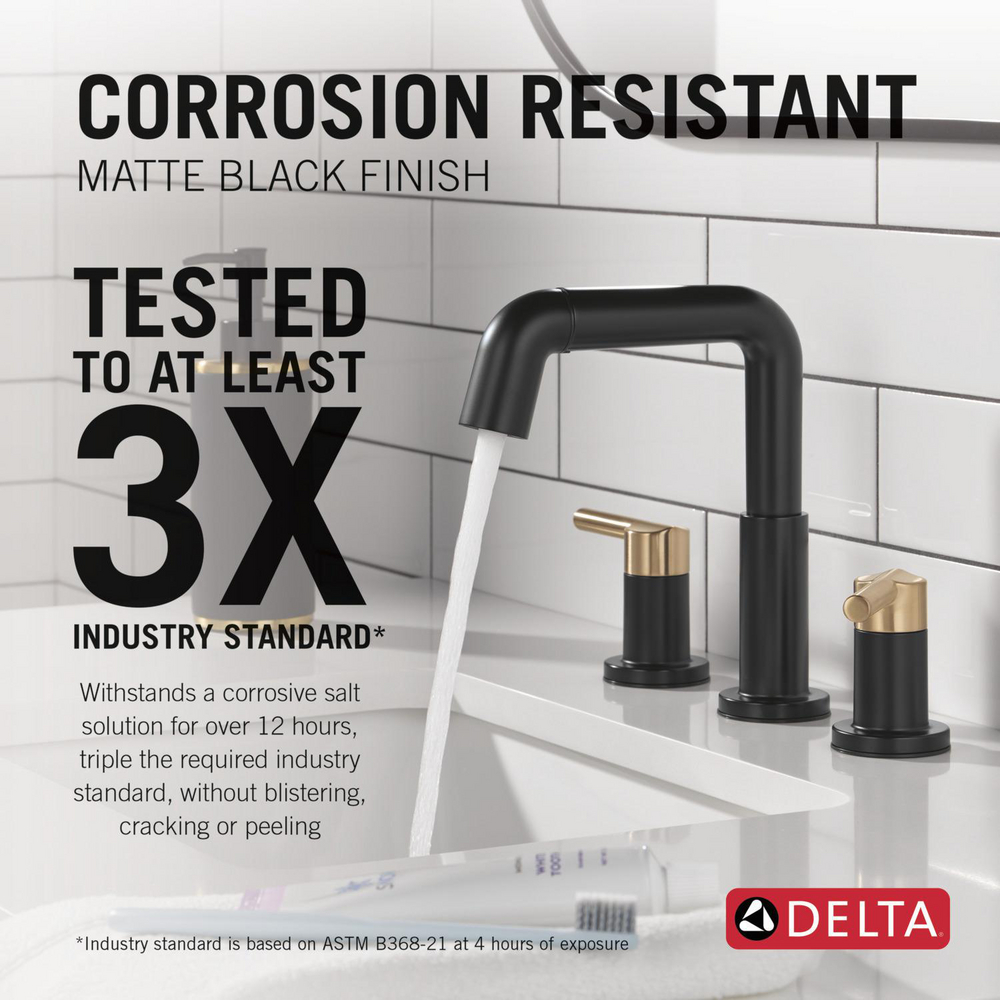 CORROSION RESISTANT
MATTE BLACK FINISH

TESTED
TO AT LEAST
3X
INDUSTRY STANDARD*

Withstands a corrosive salt solution for over 12 hours, triple the required industry standard, without blistering, cracking or peeling

DELTA

*Industry standard is based on ASTM B368-21 at 4 hours of exposure