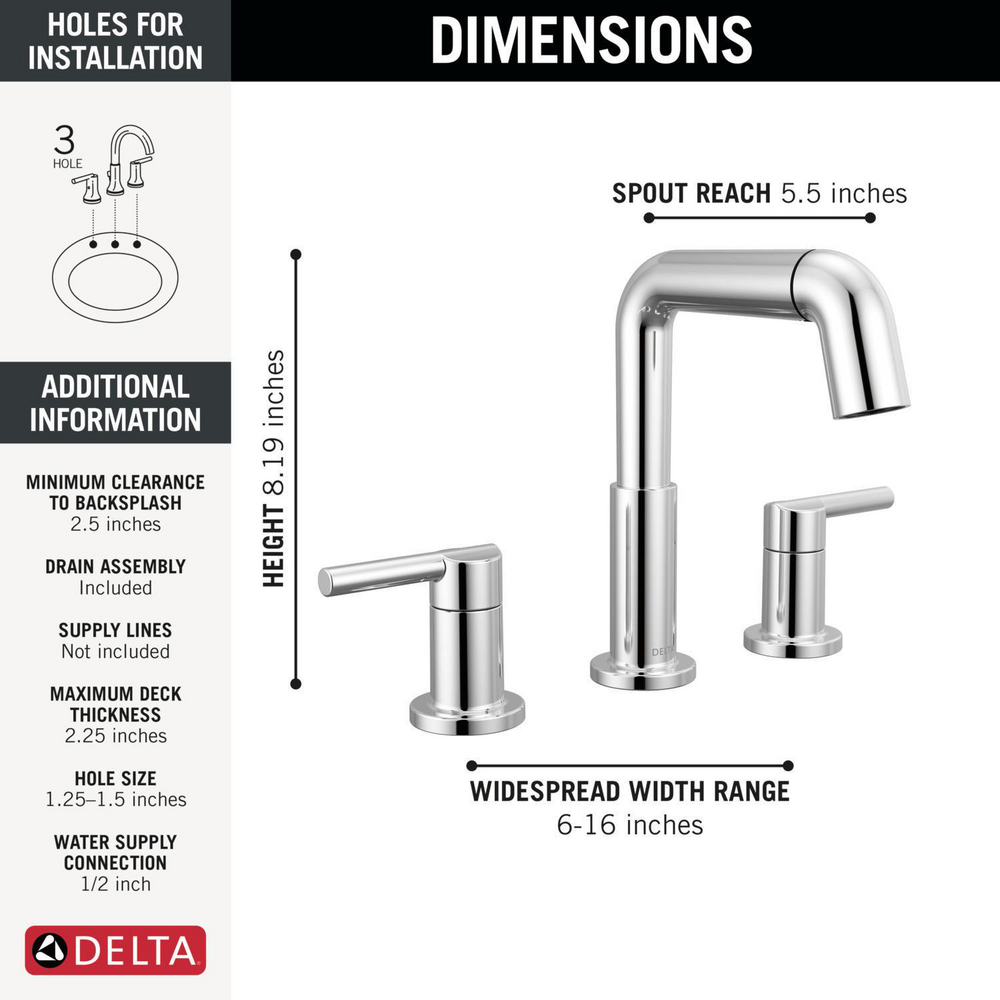 HOLES FOR INSTALLATION

3
HOLE

ADDITIONAL INFORMATION

MINIMUM CLEARANCE TO BACKSPLASH
2.5 inches

DRAIN ASSEMBLY
Included

SUPPLY LINES
Not included

MAXIMUM DECK THICKNESS
2.25 inches

HOLE SIZE
1.25–1.5 inches

WATER SUPPLY CONNECTION
1/2 inch

DELTA

DIMENSIONS

SPOUT REACH 5.5 inches

HEIGHT 8.19 inches

DELTA

WIDESPREAD WIDTH RANGE
6-16 inches