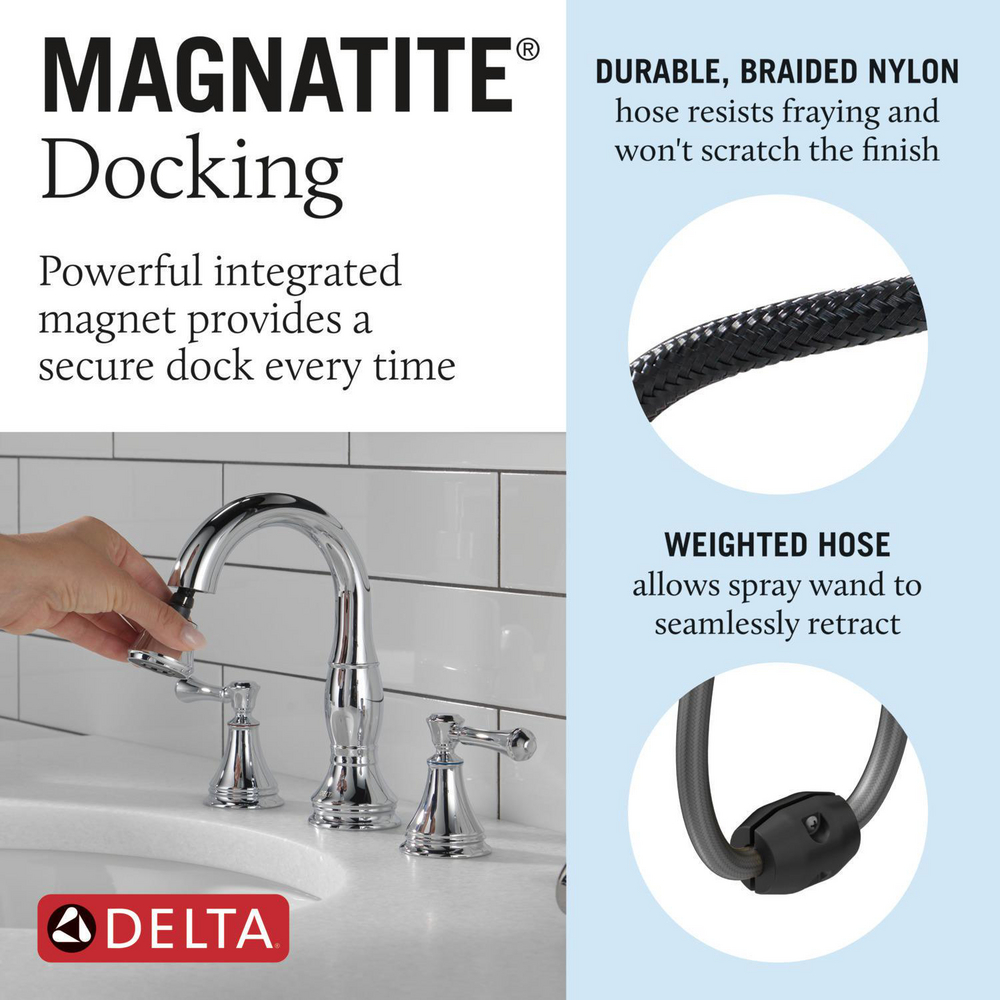 MAGNATITE®
Docking

Powerful integrated magnet provides a secure dock every time

DELTA

DURABLE, BRAIDED NYLON
hose resists fraying and won't scratch the finish

WEIGHTED HOSE
allows spray wand to seamlessly retract