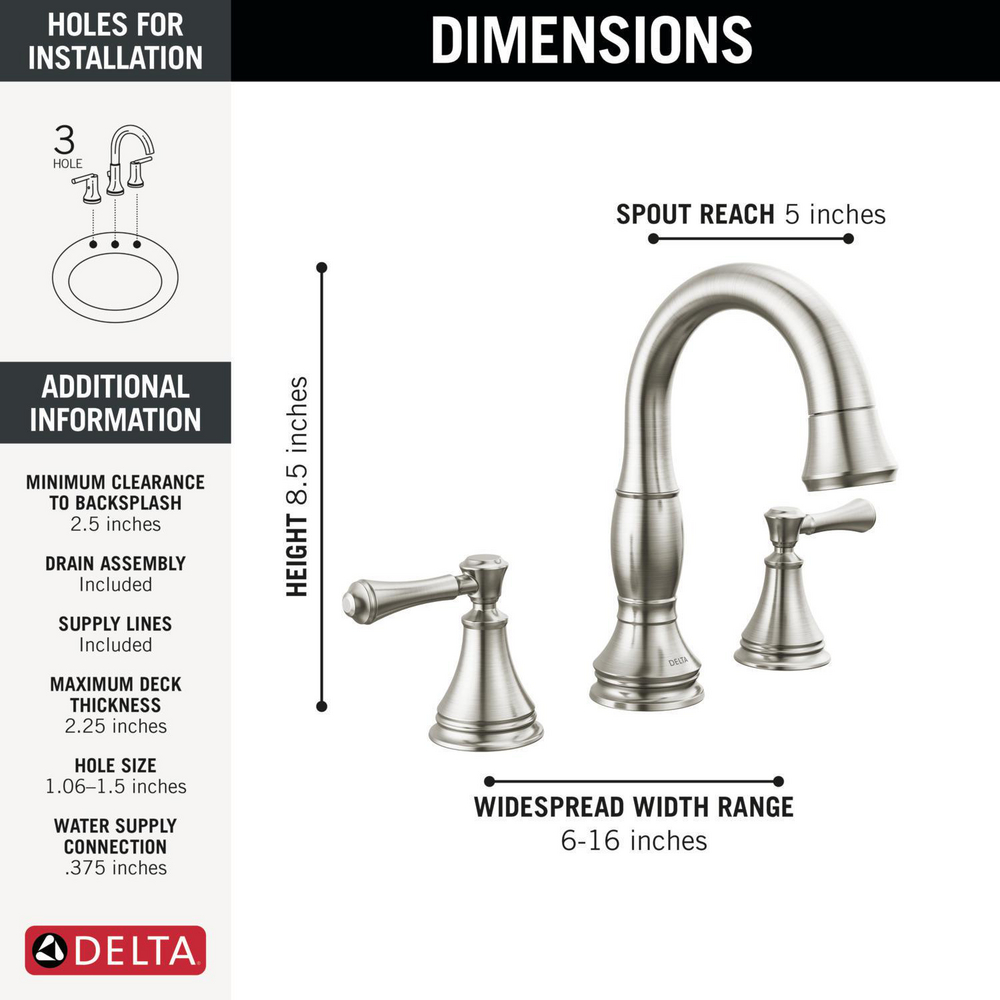 HOLES FOR INSTALLATION

3 HOLE

ADDITIONAL INFORMATION

MINIMUM CLEARANCE TO BACKSPLASH
2.5 inches

DRAIN ASSEMBLY
Included

SUPPLY LINES
Included

MAXIMUM DECK THICKNESS
2.25 inches

HOLE SIZE
1.06–1.5 inches

WATER SUPPLY CONNECTION
.375 inches

DELTA

DIMENSIONS

SPOUT REACH 5 inches

HEIGHT 8.5 inches

DELTA

WIDESPREAD WIDTH RANGE
6-16 inches