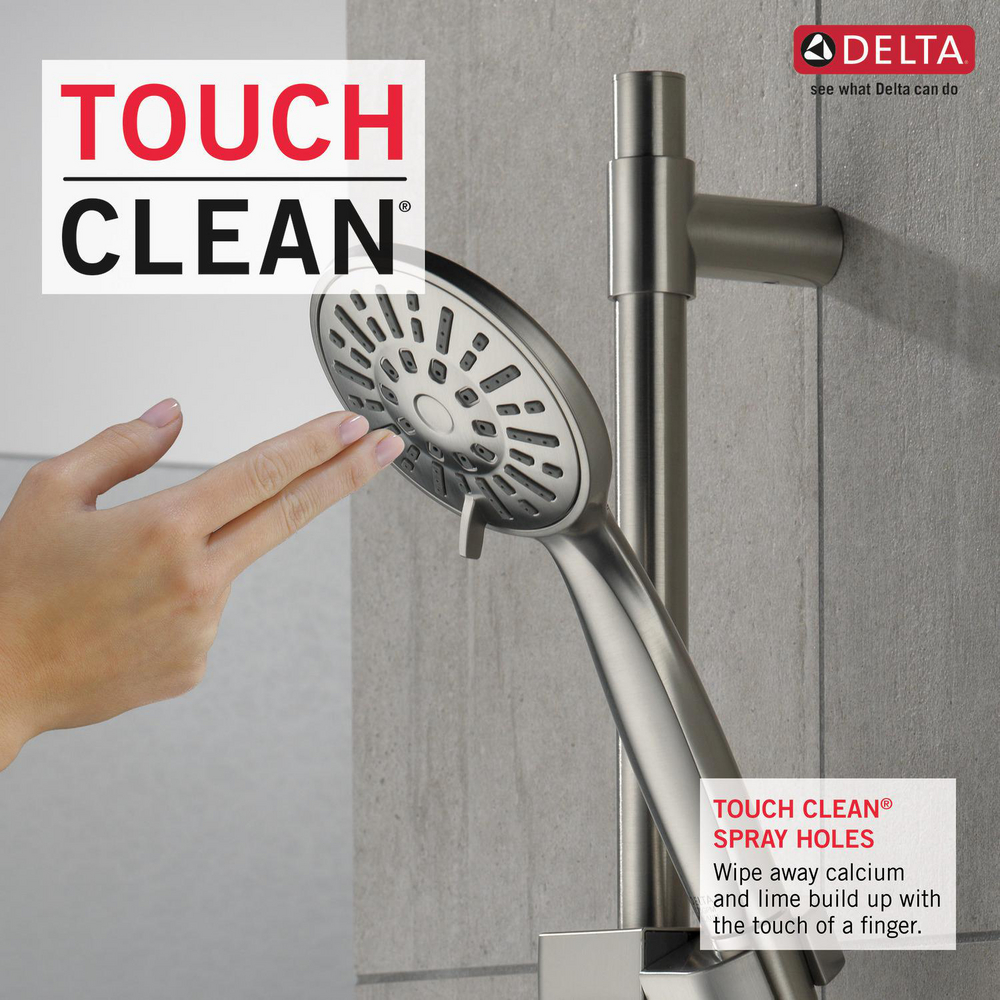 TOUCH
CLEAN®

DELTA
see what Delta can do

TOUCH CLEAN®
SPRAY HOLES
Wipe away calcium and lime build up with the touch of a finger.