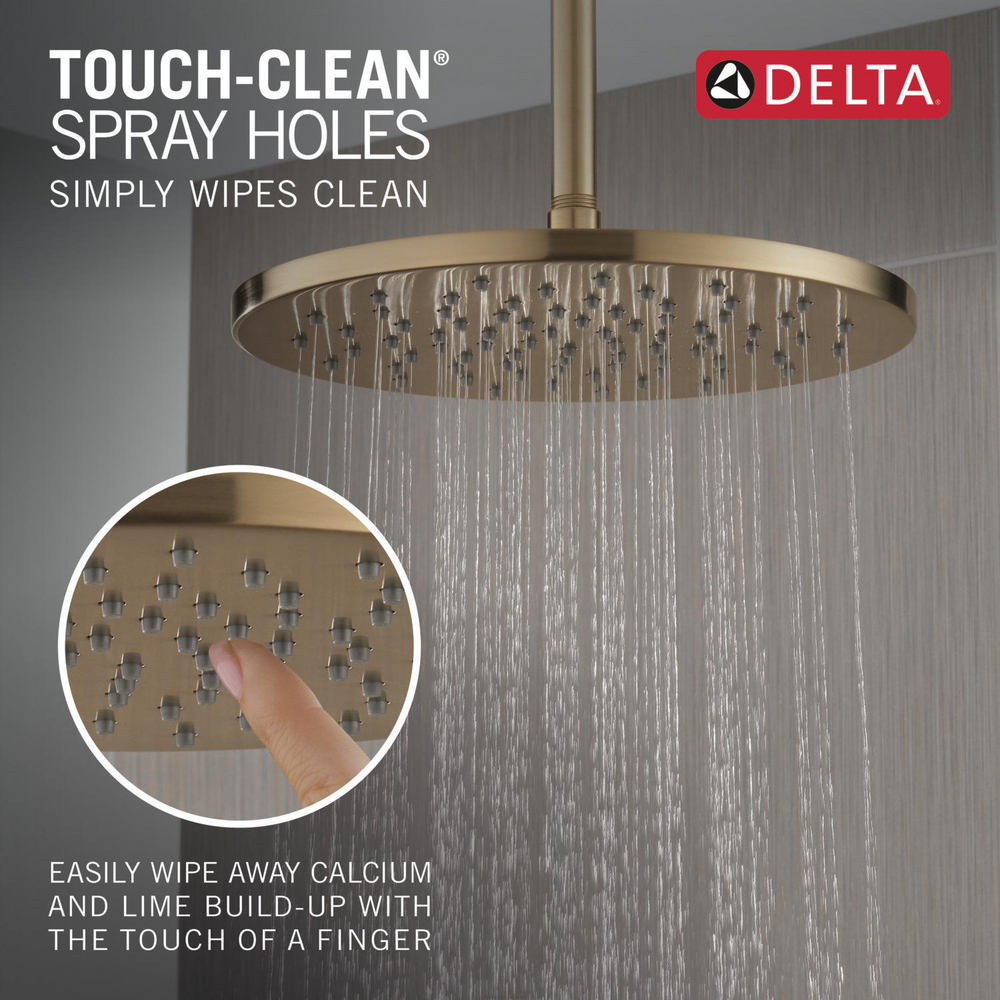 TOUCH-CLEAN®
SPRAY HOLES
SIMPLY WIPES CLEAN

DELTA

EASILY WIPE AWAY CALCIUM AND LIME BUILD-UP WITH THE TOUCH OF A FINGER