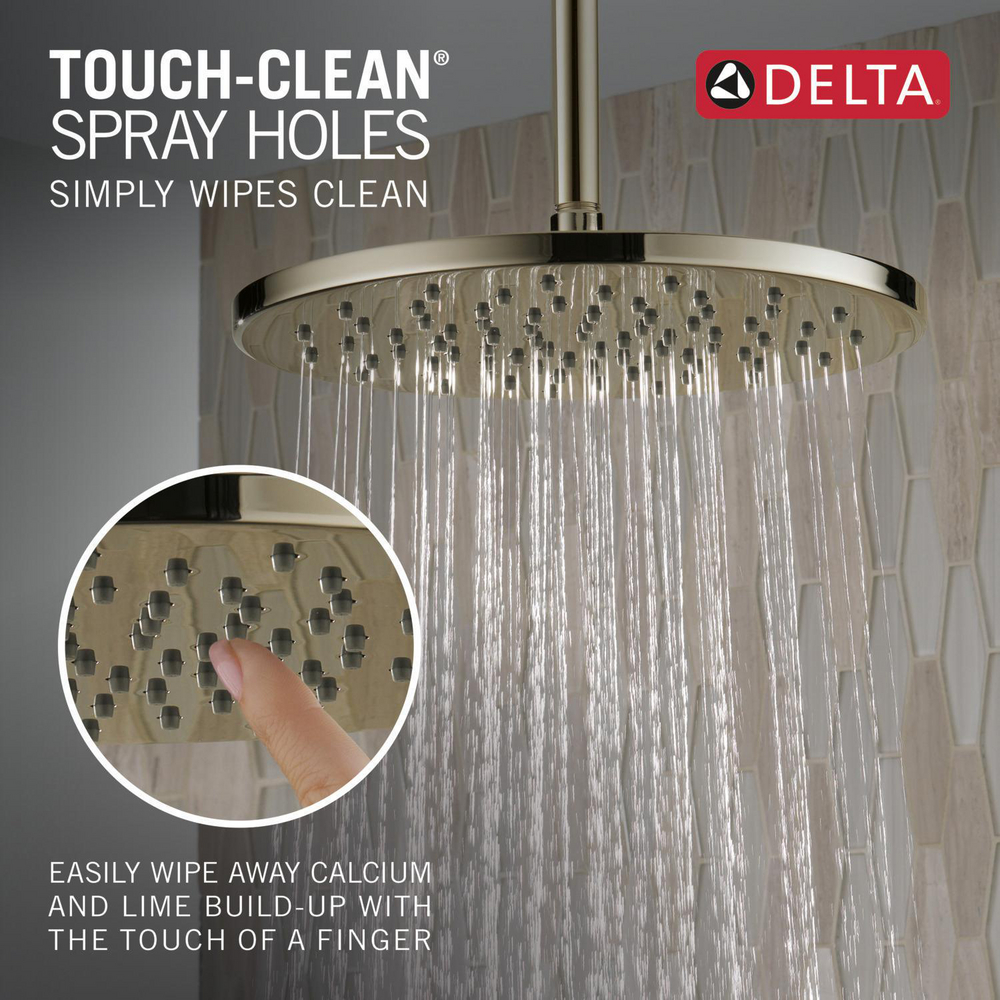 TOUCH-CLEAN®
SPRAY HOLES
SIMPLY WIPES CLEAN

DELTA

EASILY WIPE AWAY CALCIUM AND LIME BUILD-UP WITH THE TOUCH OF A FINGER