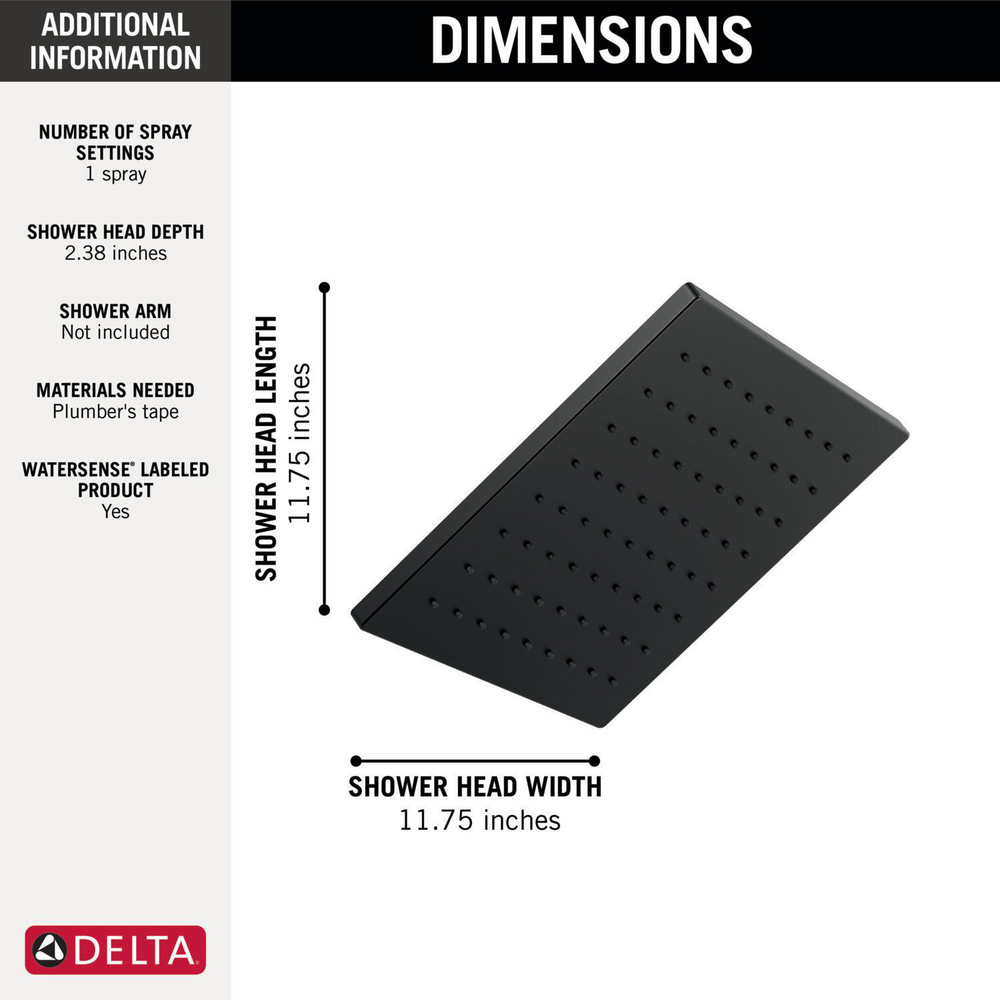 ADDITIONAL INFORMATION

NUMBER OF SPRAY SETTINGS
1 spray

SHOWER HEAD DEPTH
2.38 inches

SHOWER ARM
Not included

MATERIALS NEEDED
Plumber's tape

WATERSENSE® LABELED PRODUCT
Yes

DELTA

DIMENSIONS

SHOWER HEAD LENGTH
11.75 inches

SHOWER HEAD WIDTH
11.75 inches