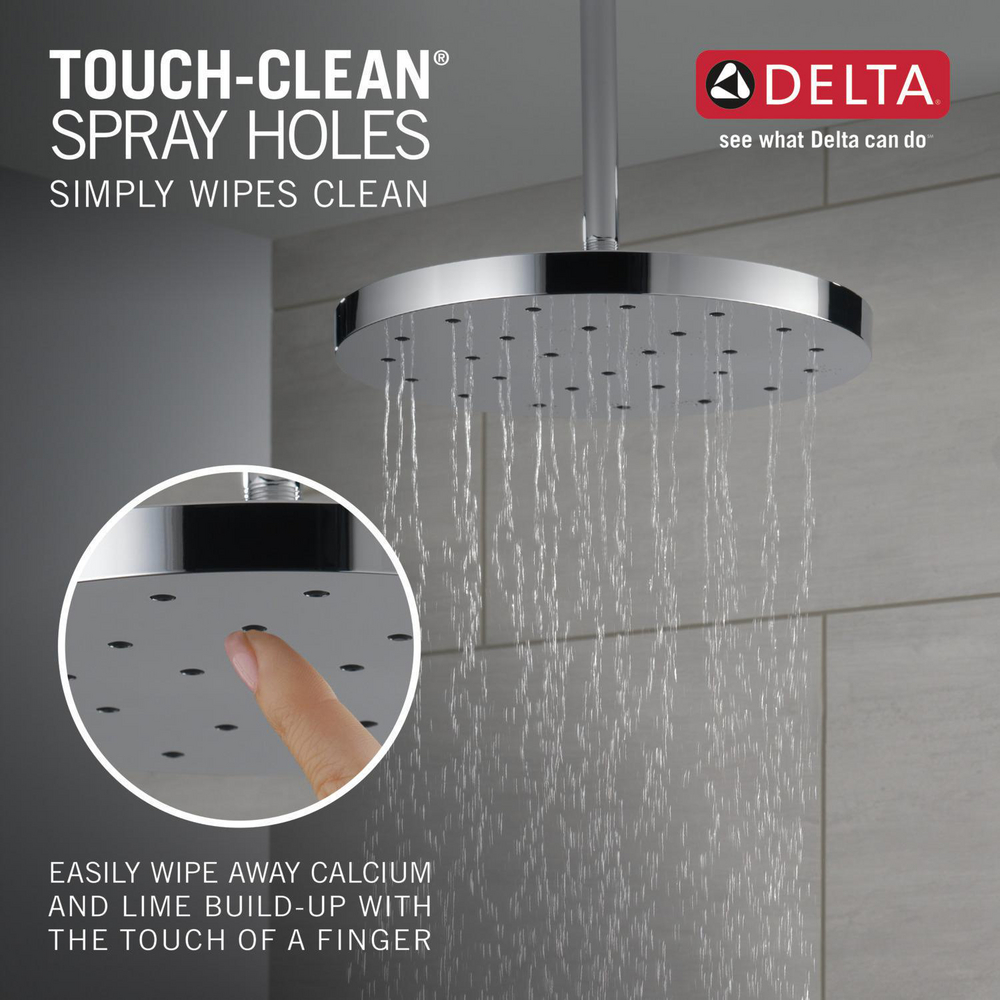 TOUCH-CLEAN®
SPRAY HOLES
SIMPLY WIPES CLEAN

DELTA
see what Delta can do™

EASILY WIPE AWAY CALCIUM AND LIME BUILD-UP WITH THE TOUCH OF A FINGER