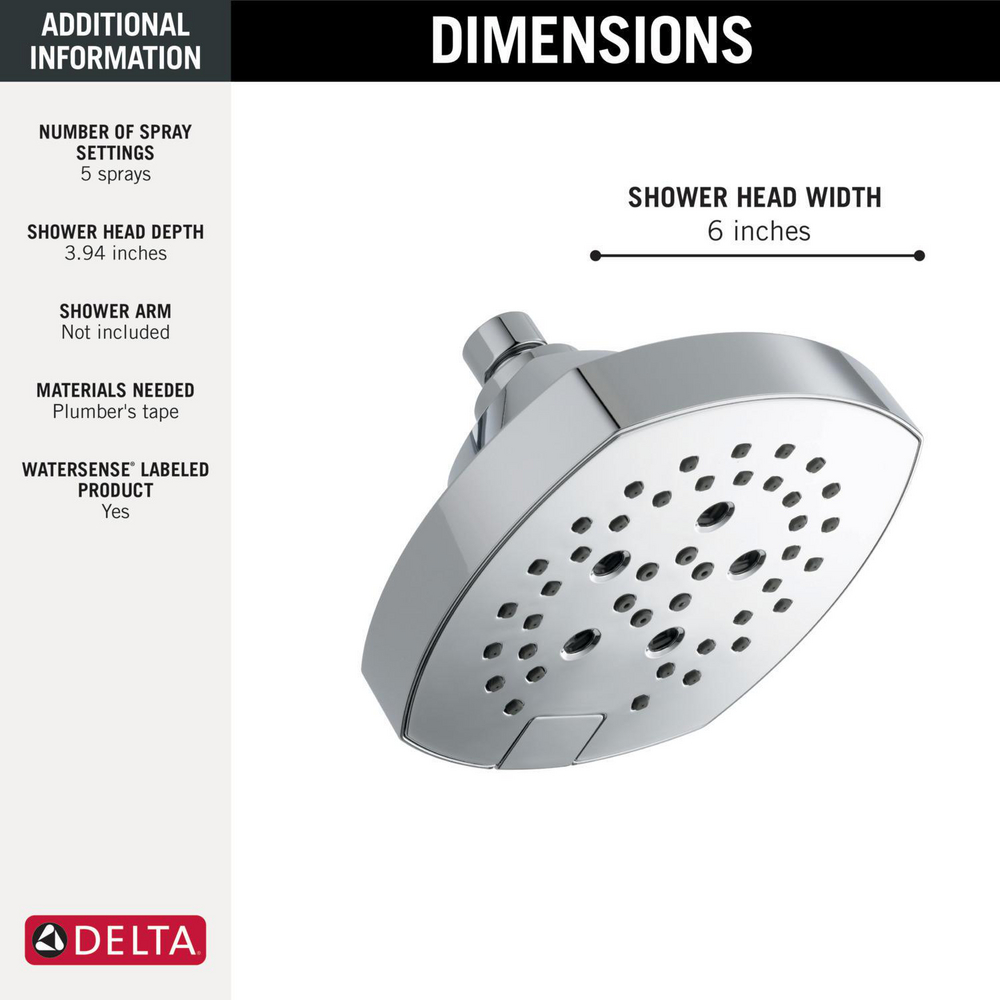 ADDITIONAL INFORMATION

NUMBER OF SPRAY SETTINGS
5 sprays

SHOWER HEAD DEPTH
3.94 inches

SHOWER ARM
Not included

MATERIALS NEEDED
Plumber's tape

WATERSENSE® LABELED PRODUCT
Yes

DELTA

DIMENSIONS

SHOWER HEAD WIDTH
6 inches