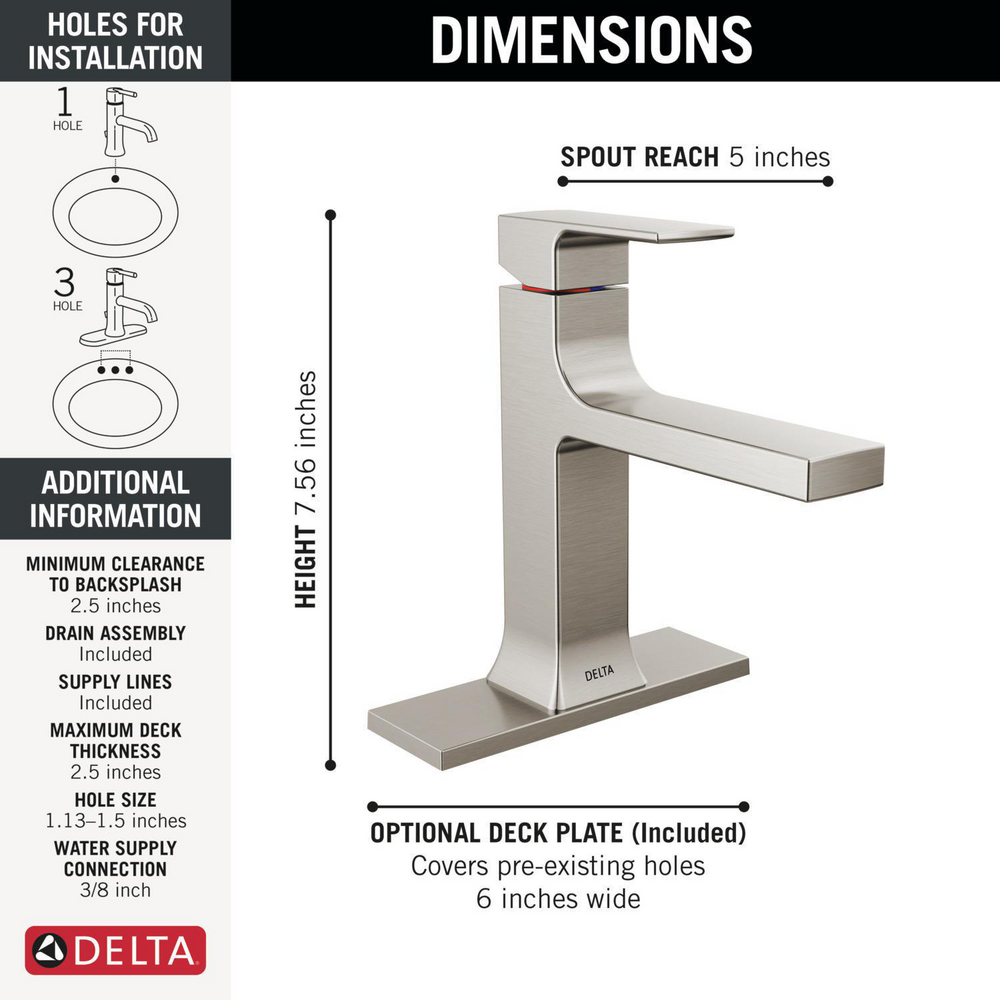 HOLES FOR INSTALLATION

1
HOLE

3
HOLE

ADDITIONAL INFORMATION

MINIMUM CLEARANCE TO BACKSPLASH
2.5 inches

DRAIN ASSEMBLY
Included

SUPPLY LINES
Included

MAXIMUM DECK THICKNESS
2.5 inches

HOLE SIZE
1.13–1.5 inches

WATER SUPPLY CONNECTION
3/8 inch

DELTA

DIMENSIONS

SPOUT REACH 5 inches

HEIGHT 7.56 inches

DELTA

OPTIONAL DECK PLATE (Included)
Covers pre-existing holes
6 inches wide