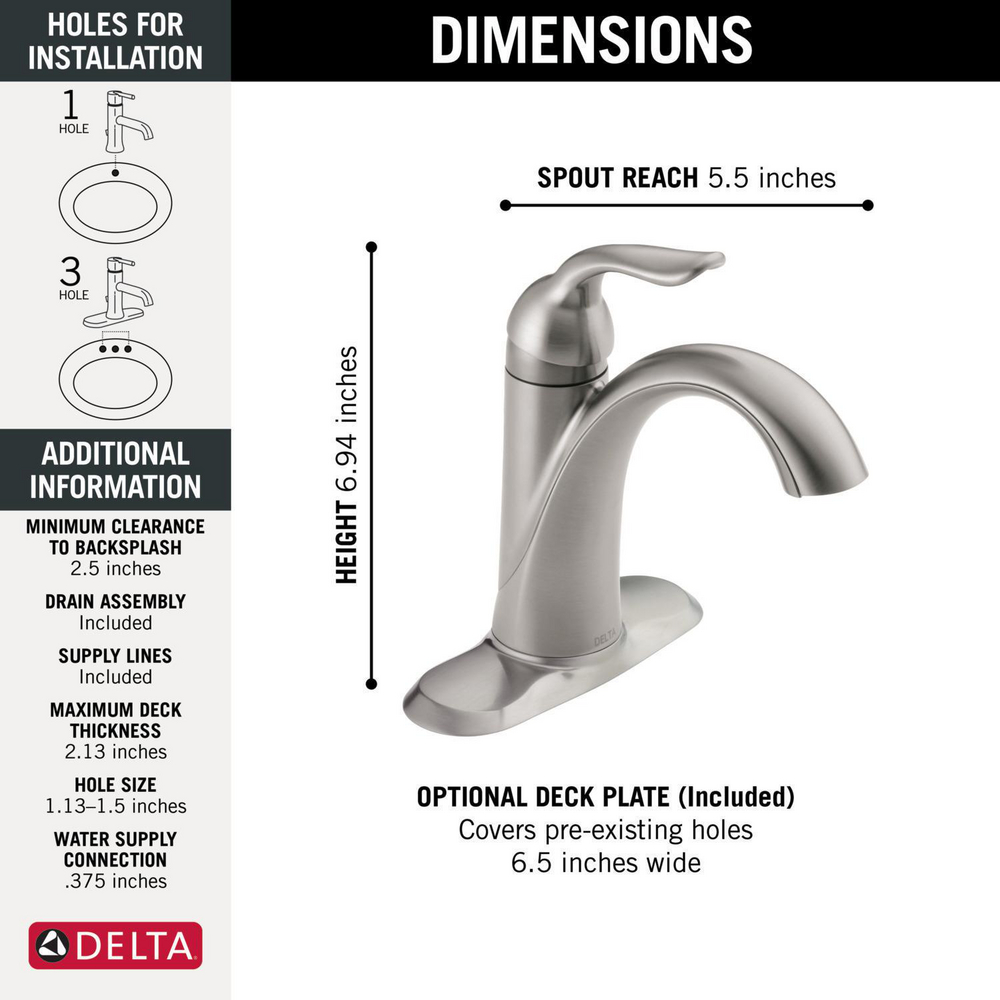 HOLES FOR INSTALLATION

1
HOLE

3
HOLE

ADDITIONAL INFORMATION

MINIMUM CLEARANCE TO BACKSPLASH
2.5 inches

DRAIN ASSEMBLY
Included

SUPPLY LINES
Included

MAXIMUM DECK THICKNESS
2.13 inches

HOLE SIZE
1.13–1.5 inches

WATER SUPPLY CONNECTION
.375 inches

DELTA

DIMENSIONS

SPOUT REACH 5.5 inches

HEIGHT 6.94 inches

DELTA

OPTIONAL DECK PLATE (Included)
Covers pre-existing holes
6.5 inches wide