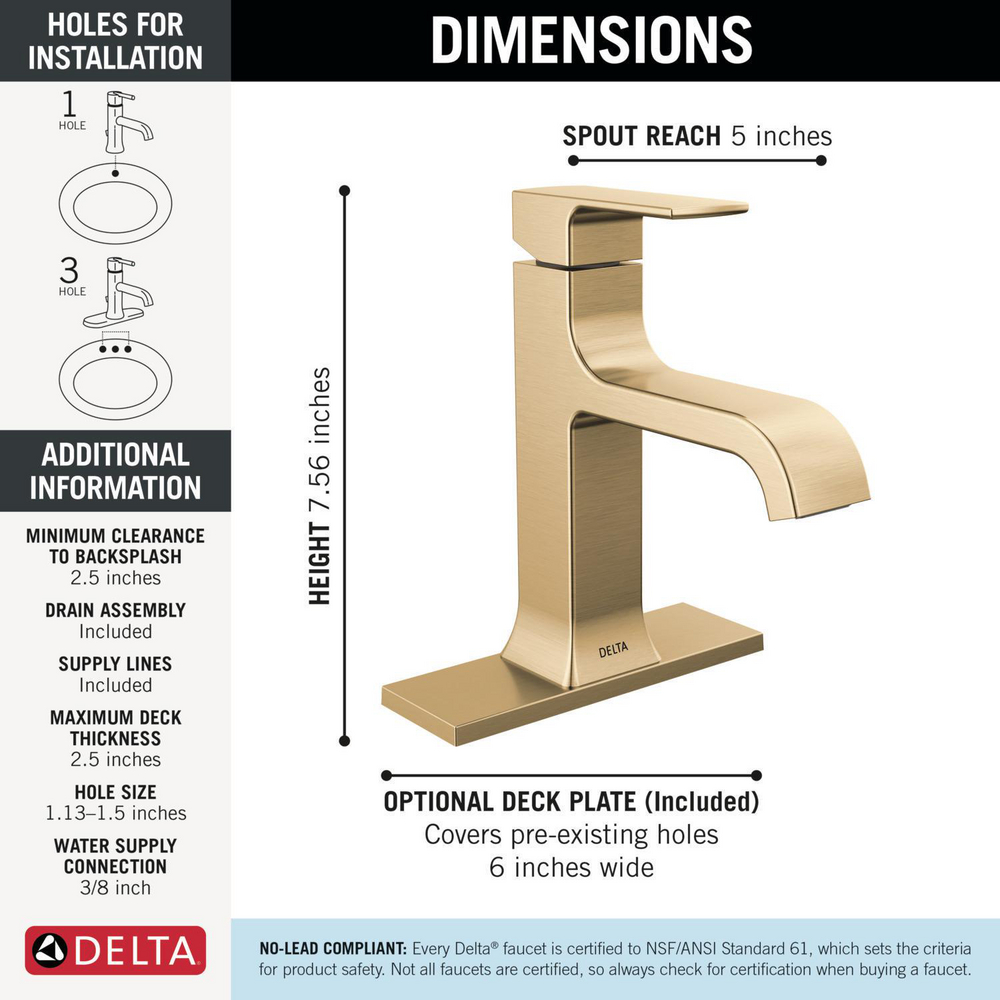 HOLES FOR INSTALLATION

1 HOLE

3 HOLE

ADDITIONAL INFORMATION

MINIMUM CLEARANCE TO BACKSPLASH
2.5 inches

DRAIN ASSEMBLY
Included

SUPPLY LINES
Included

MAXIMUM DECK THICKNESS
2.5 inches

HOLE SIZE
1.13–1.5 inches

WATER SUPPLY CONNECTION
3/8 inch

DELTA

DIMENSIONS

SPOUT REACH 5 inches

HEIGHT 7.56 inches

DELTA

OPTIONAL DECK PLATE (Included)
Covers pre-existing holes
6 inches wide

NO-LEAD COMPLIANT: Every Delta® faucet is certified to NSF/ANSI Standard 61, which sets the criteria for product safety. Not all faucets are certified, so always check for certification when buying a faucet.