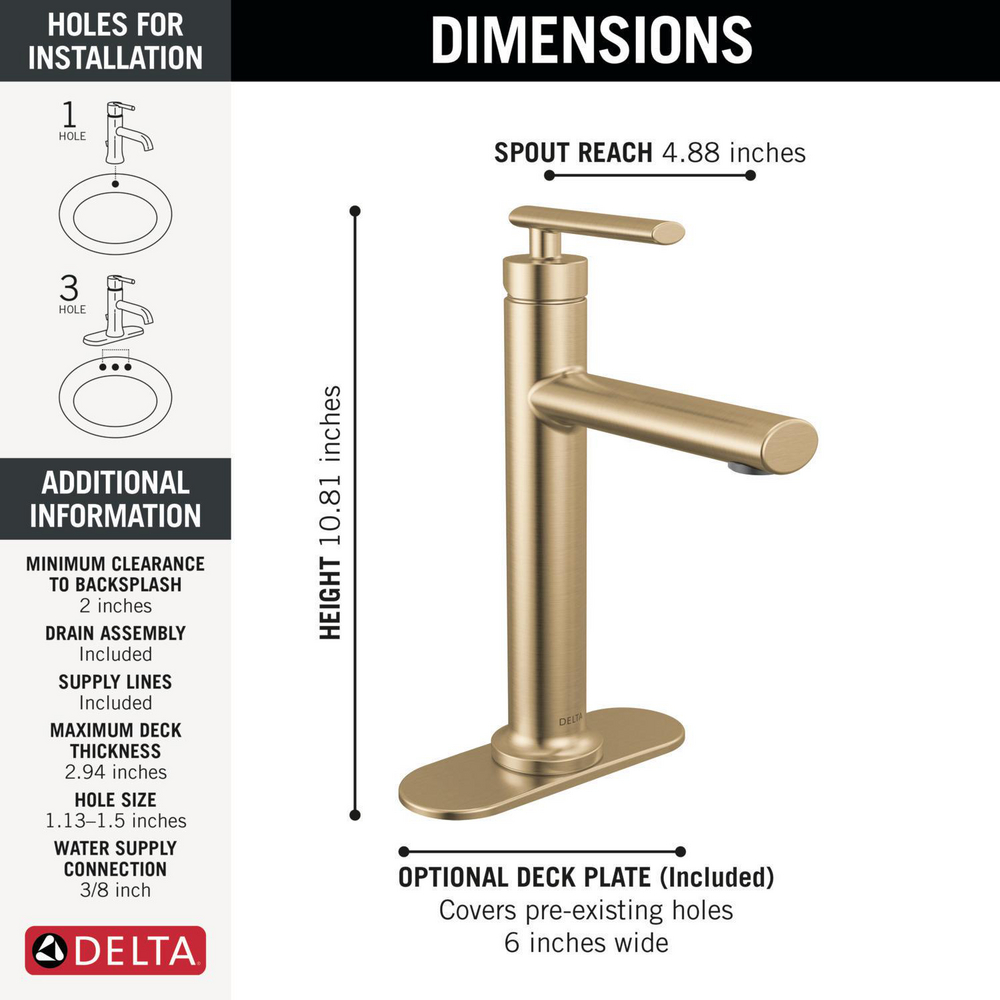 HOLES FOR INSTALLATION

1 HOLE

3 HOLE

ADDITIONAL INFORMATION

MINIMUM CLEARANCE TO BACKSPLASH
2 inches

DRAIN ASSEMBLY
Included

SUPPLY LINES
Included

MAXIMUM DECK THICKNESS
2.94 inches

HOLE SIZE
1.13–1.5 inches

WATER SUPPLY CONNECTION
3/8 inch

DELTA

DIMENSIONS

SPOUT REACH 4.88 inches

HEIGHT 10.81 inches

DELTA

OPTIONAL DECK PLATE (Included)
Covers pre-existing holes
6 inches wide