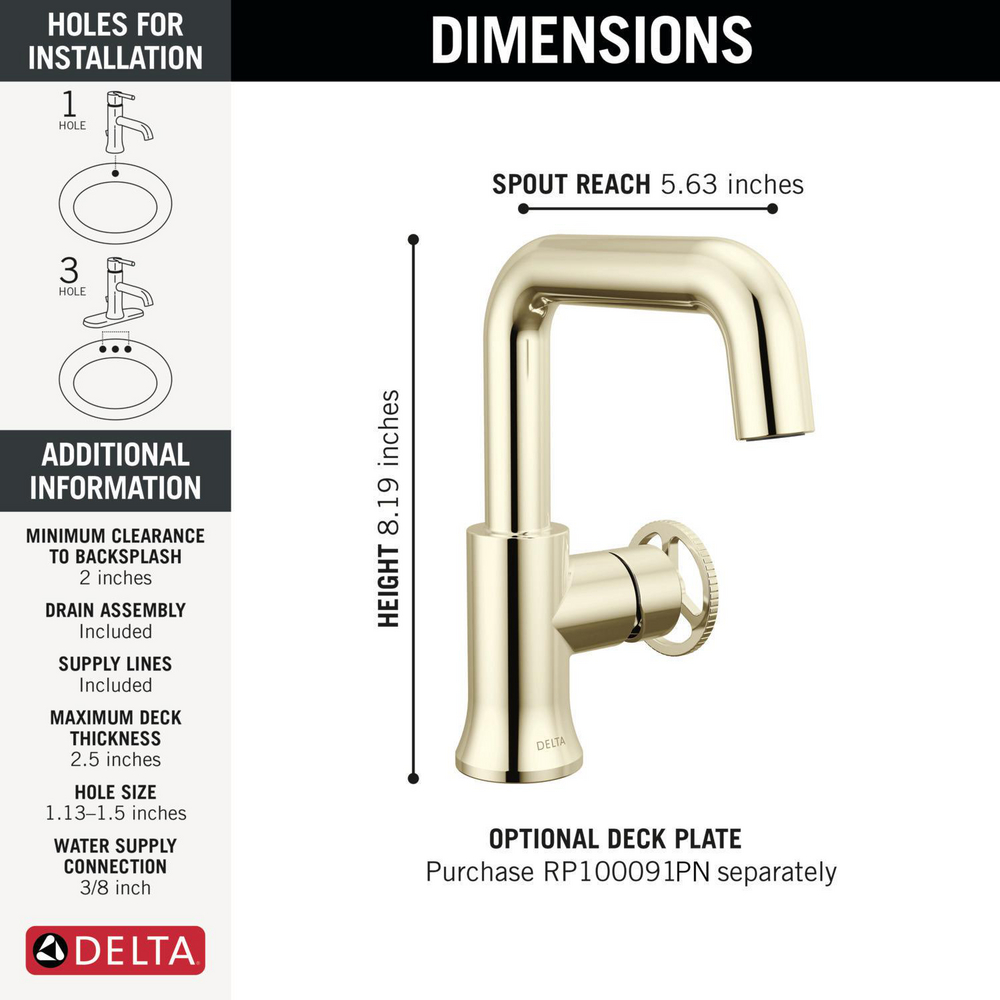 HOLES FOR INSTALLATION

1 HOLE

3 HOLE

ADDITIONAL INFORMATION

MINIMUM CLEARANCE TO BACKSPLASH
2 inches

DRAIN ASSEMBLY
Included

SUPPLY LINES
Included

MAXIMUM DECK THICKNESS
2.5 inches

HOLE SIZE
1.13–1.5 inches

WATER SUPPLY CONNECTION
3/8 inch

DELTA

DIMENSIONS

SPOUT REACH 5.63 inches

HEIGHT 8.19 inches

DELTA

OPTIONAL DECK PLATE
Purchase RP100091PN separately