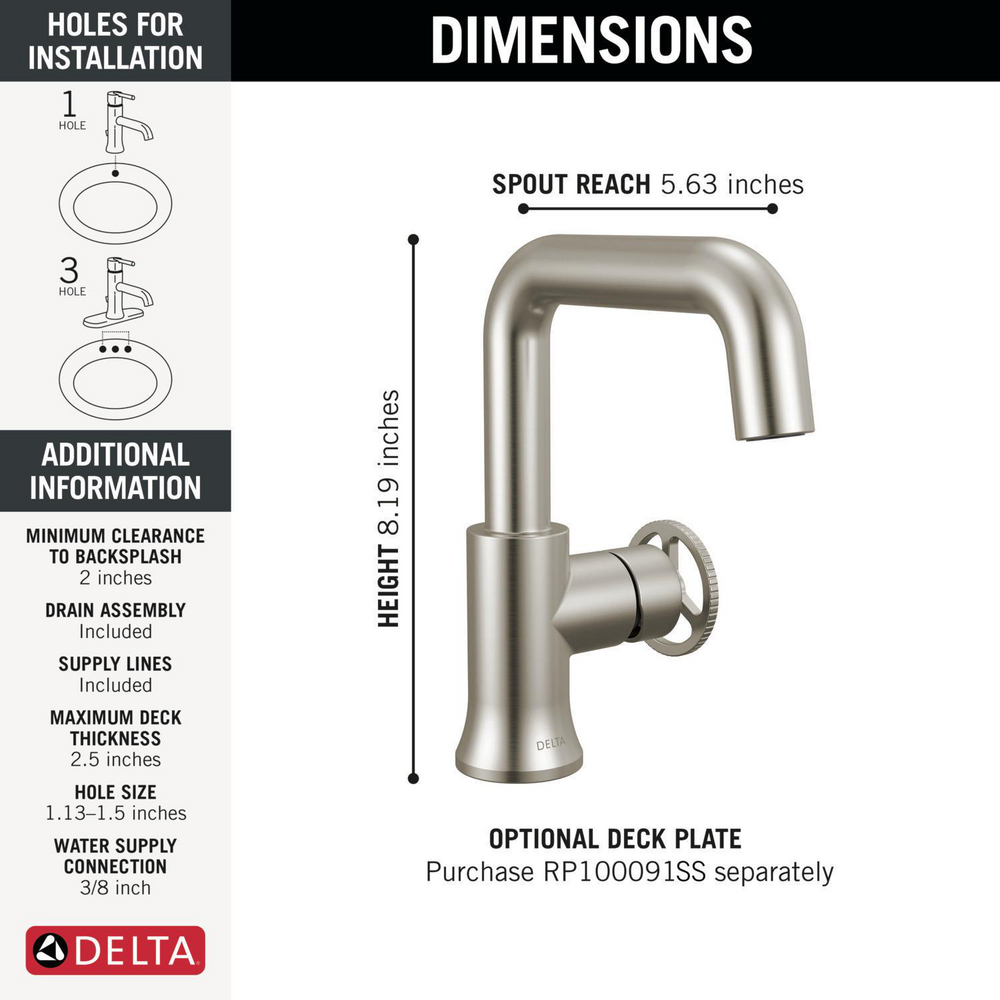 HOLES FOR INSTALLATION

1 HOLE

3 HOLE

ADDITIONAL INFORMATION

MINIMUM CLEARANCE TO BACKSPLASH
2 inches

DRAIN ASSEMBLY
Included

SUPPLY LINES
Included

MAXIMUM DECK THICKNESS
2.5 inches

HOLE SIZE
1.13–1.5 inches

WATER SUPPLY CONNECTION
3/8 inch

DELTA

DIMENSIONS

SPOUT REACH 5.63 inches

HEIGHT 8.19 inches

DELTA

OPTIONAL DECK PLATE
Purchase RP100091SS separately