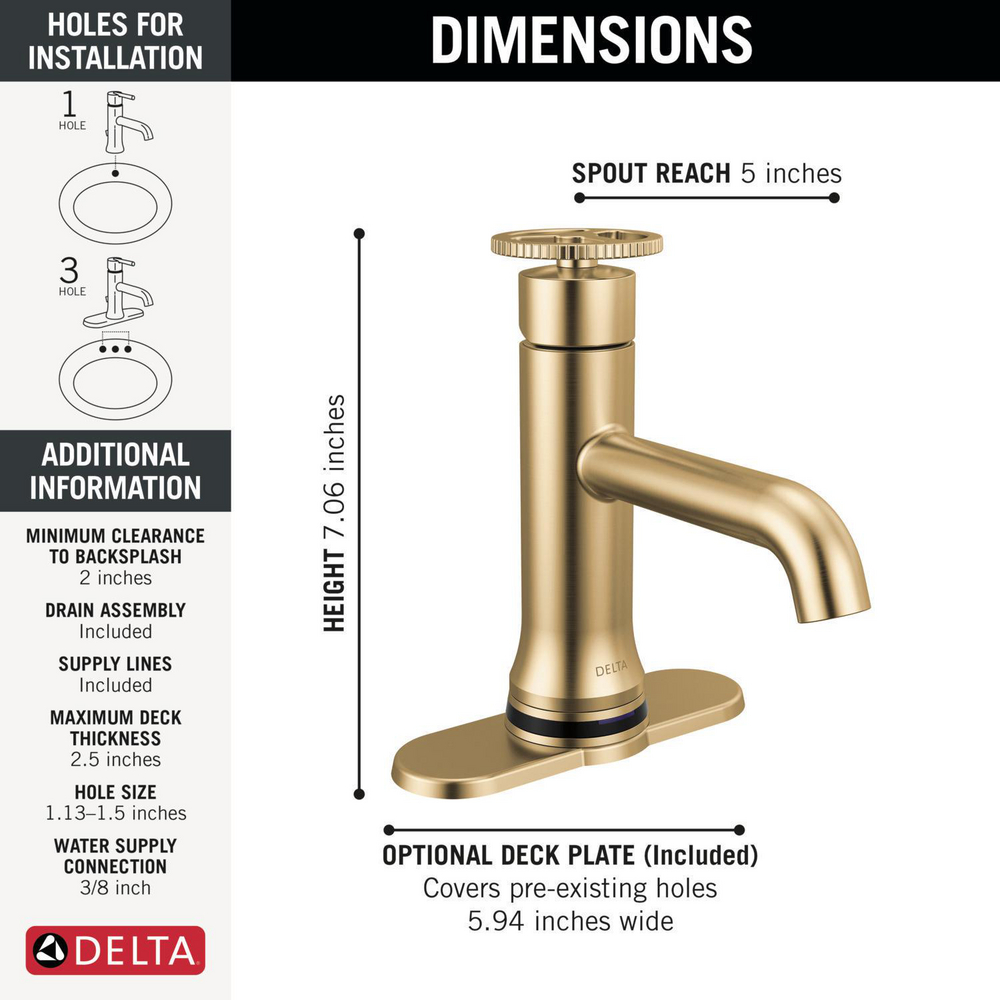 HOLES FOR INSTALLATION

1 HOLE

3 HOLE

ADDITIONAL INFORMATION

MINIMUM CLEARANCE TO BACKSPLASH
2 inches

DRAIN ASSEMBLY
Included

SUPPLY LINES
Included

MAXIMUM DECK THICKNESS
2.5 inches

HOLE SIZE
1.13–1.5 inches

WATER SUPPLY CONNECTION
3/8 inch

DELTA

DIMENSIONS

SPOUT REACH 5 inches

HEIGHT 7.06 inches

DELTA

OPTIONAL DECK PLATE (Included)
Covers pre-existing holes
5.94 inches wide