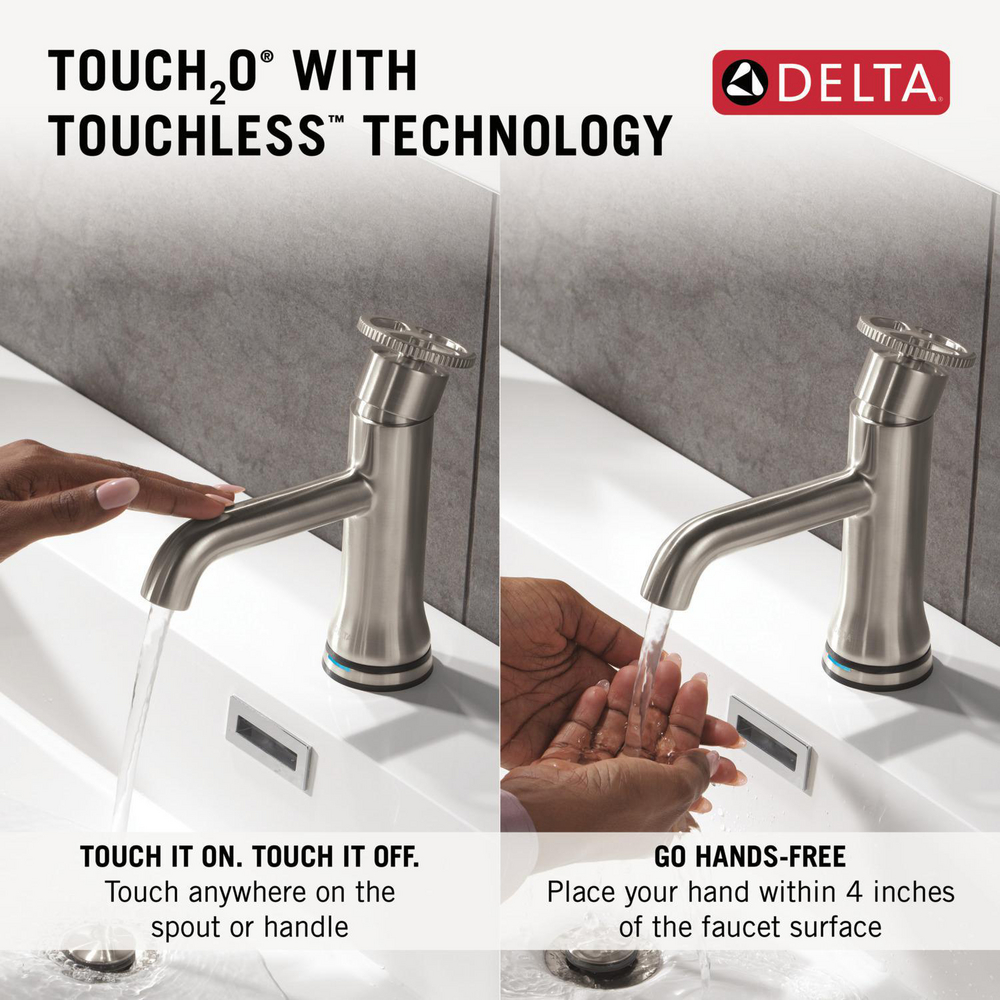 TOUCH$_2$O® WITH TOUCHLESS™ TECHNOLOGY

DELTA

TOUCH IT ON. TOUCH IT OFF.
Touch anywhere on the spout or handle

GO HANDS-FREE
Place your hand within 4 inches of the faucet surface