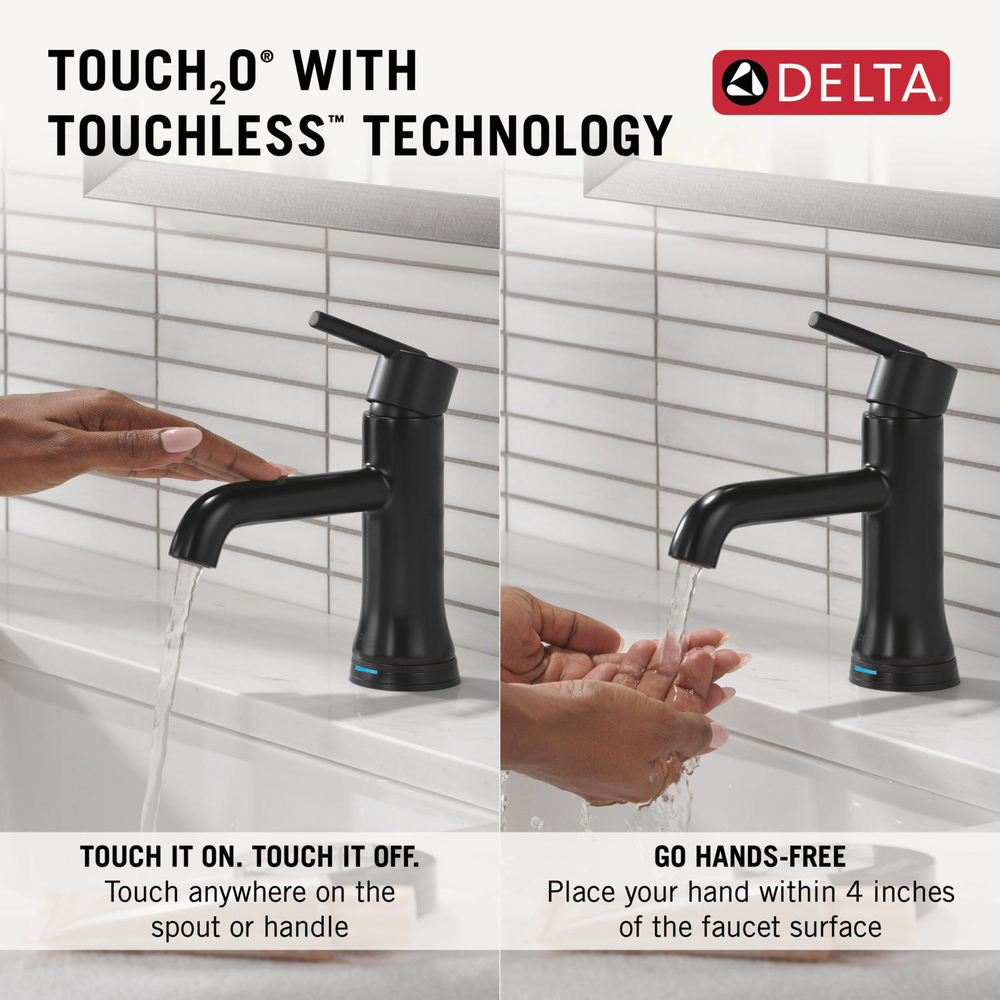 TOUCH$_2$O® WITH TOUCHLESS™ TECHNOLOGY

DELTA

TOUCH IT ON. TOUCH IT OFF.
Touch anywhere on the spout or handle

GO HANDS-FREE
Place your hand within 4 inches of the faucet surface