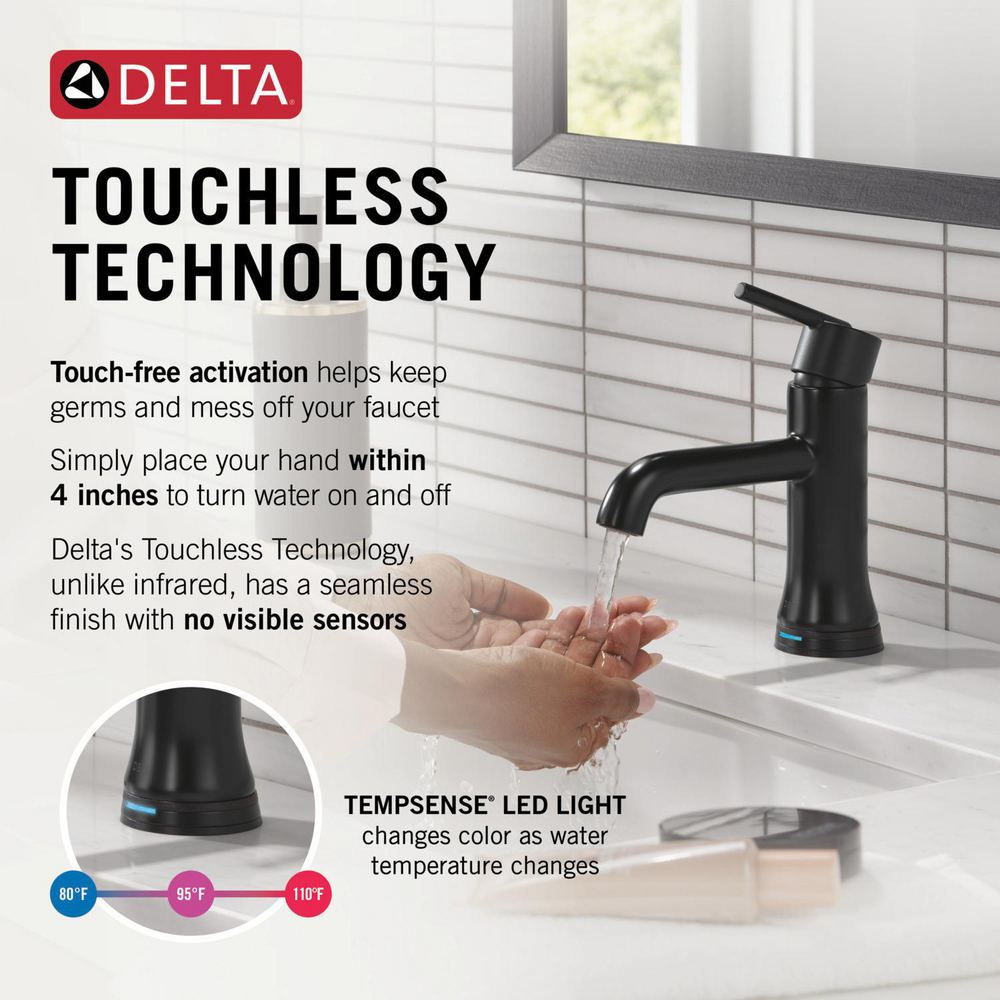 DELTA

TOUCHLESS TECHNOLOGY

Touch-free activation helps keep germs and mess off your faucet

Simply place your hand within 4 inches to turn water on and off

Delta's Touchless Technology, unlike infrared, has a seamless finish with no visible sensors

TEMPSENSE® LED LIGHT changes color as water temperature changes

80°F

95°F

110°F