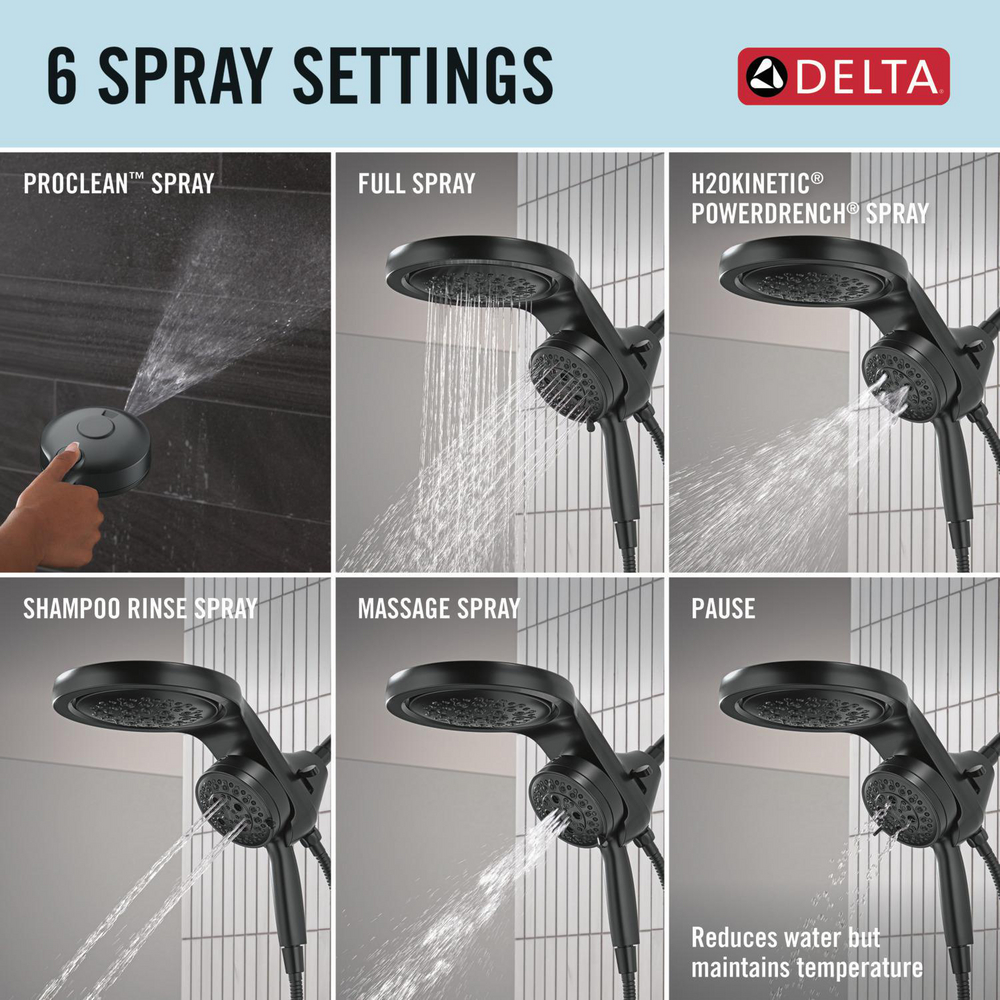 6 SPRAY SETTINGS

DELTA

PROCLEAN™ SPRAY

FULL SPRAY

H2OKINETIC® POWERDRENCH® SPRAY

SHAMPOO RINSE SPRAY

MASSAGE SPRAY

PAUSE

Reduces water but maintains temperature