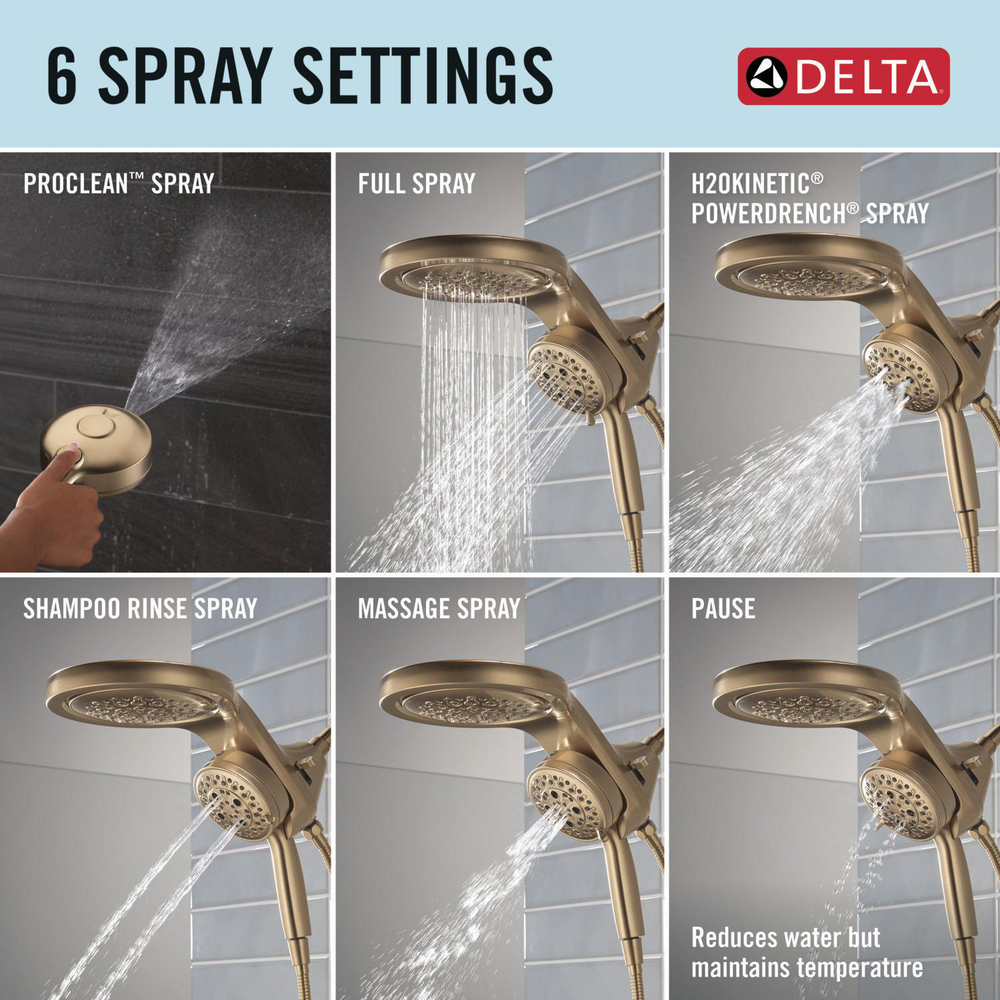 6 SPRAY SETTINGS

DELTA

PROCLEAN™ SPRAY

FULL SPRAY

H2OKINETIC® POWERDRENCH® SPRAY

SHAMPOO RINSE SPRAY

MASSAGE SPRAY

PAUSE

Reduces water but maintains temperature