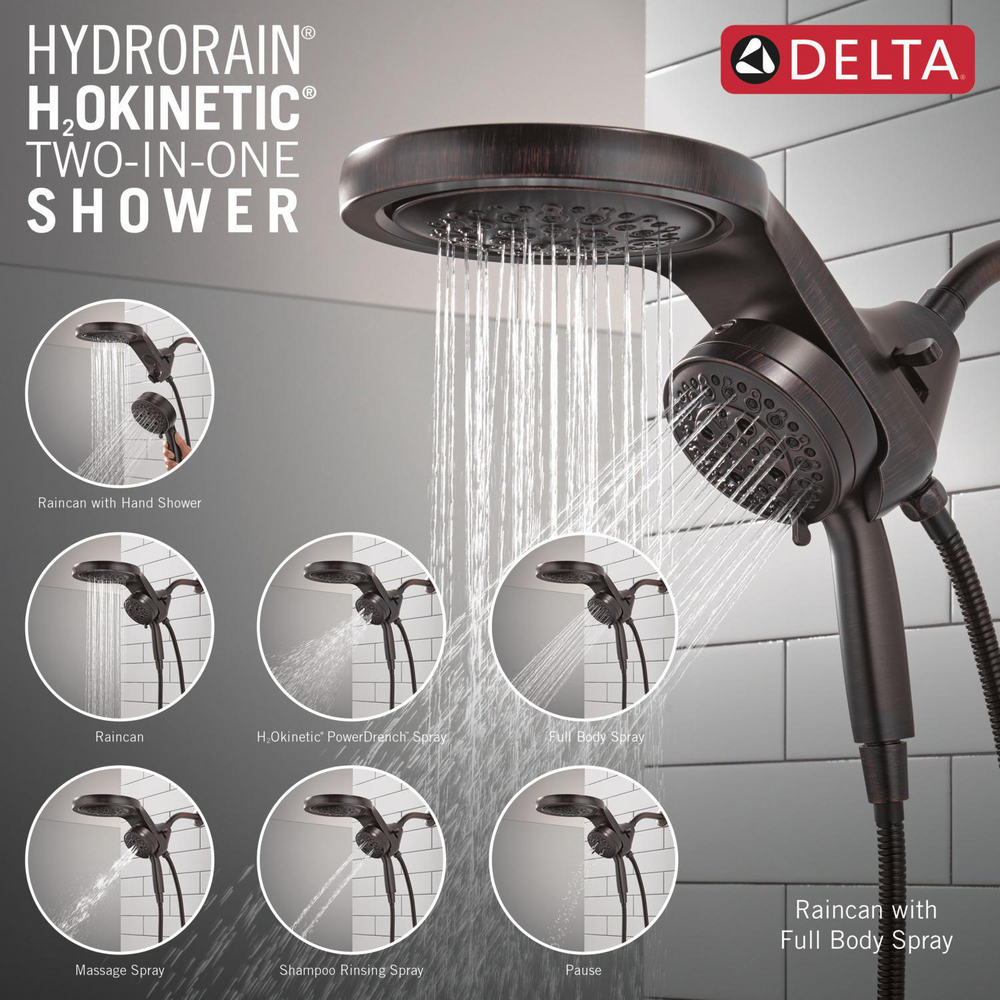 HYDRORAIN®
$H_2$OKINETIC®
TWO-IN-ONE
SHOWER

DELTA

Raincan with Hand Shower

Raincan

$H_2$Okinetic® PowerDrench® Spray

Full Body Spray

Massage Spray

Shampoo Rinsing Spray

Pause

Raincan with Full Body Spray