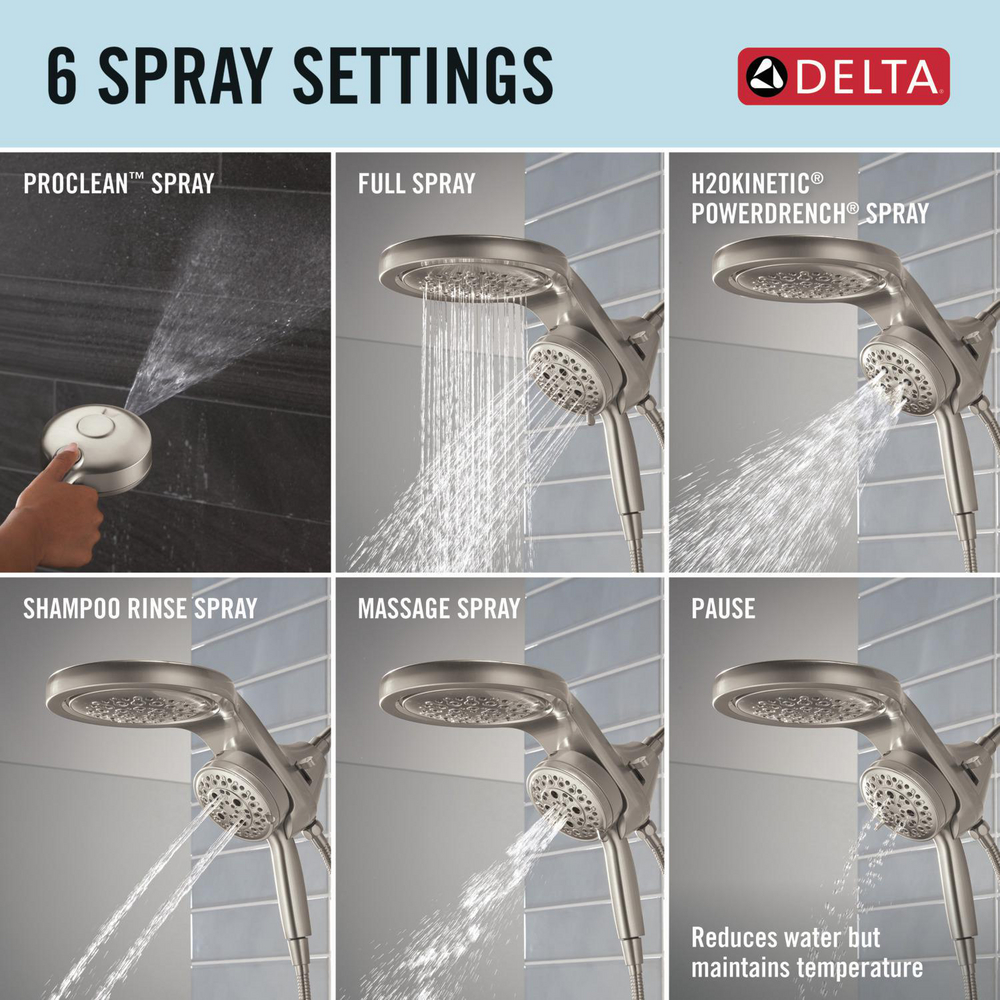 6 SPRAY SETTINGS

DELTA

PROCLEAN™ SPRAY

FULL SPRAY

H2OKINETIC® POWERDRENCH® SPRAY

SHAMPOO RINSE SPRAY

MASSAGE SPRAY

PAUSE

Reduces water but maintains temperature