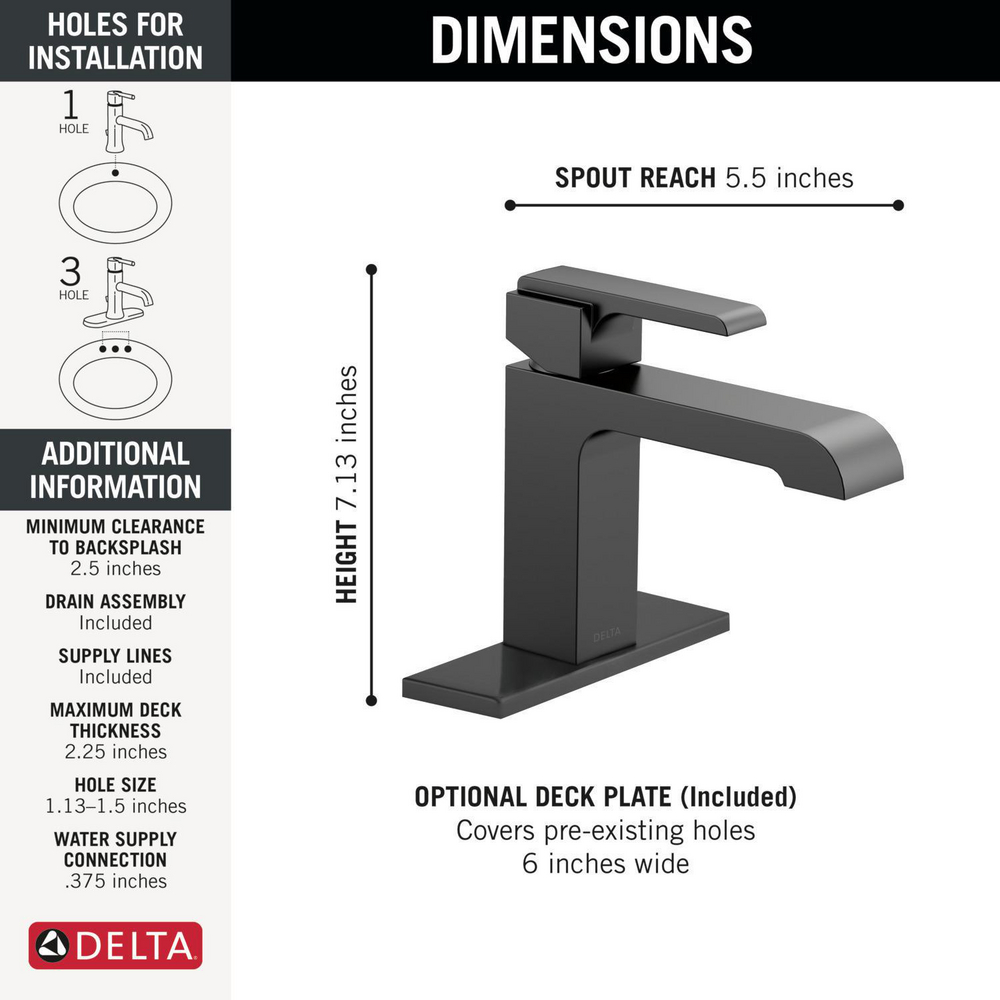 HOLES FOR INSTALLATION

1 HOLE

3 HOLE

ADDITIONAL INFORMATION

MINIMUM CLEARANCE TO BACKSPLASH
2.5 inches

DRAIN ASSEMBLY
Included

SUPPLY LINES
Included

MAXIMUM DECK THICKNESS
2.25 inches

HOLE SIZE
1.13–1.5 inches

WATER SUPPLY CONNECTION
.375 inches

DELTA

DIMENSIONS

SPOUT REACH 5.5 inches

HEIGHT 7.13 inches

DELTA

OPTIONAL DECK PLATE (Included)
Covers pre-existing holes
6 inches wide