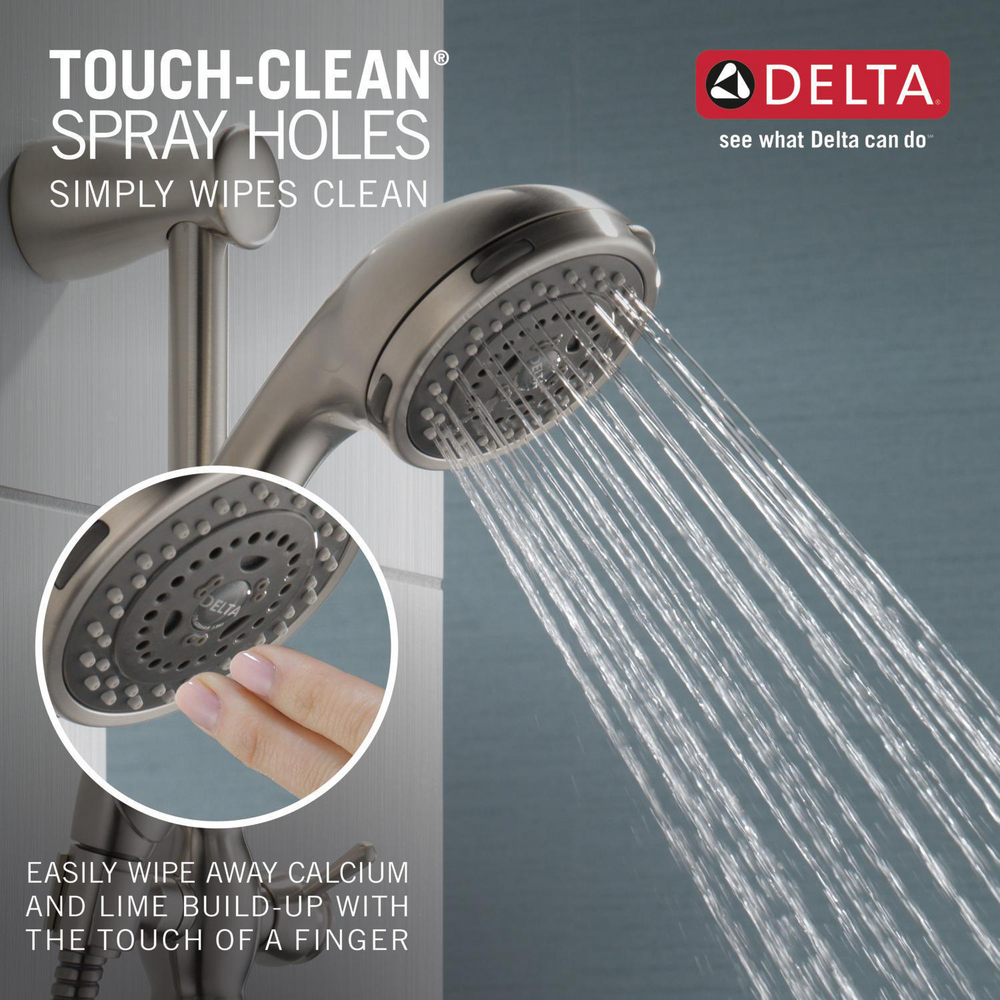 TOUCH-CLEAN®
SPRAY HOLES
SIMPLY WIPES CLEAN

DELTA
see what Delta can do™

DELTA

EASILY WIPE AWAY CALCIUM AND LIME BUILD-UP WITH THE TOUCH OF A FINGER