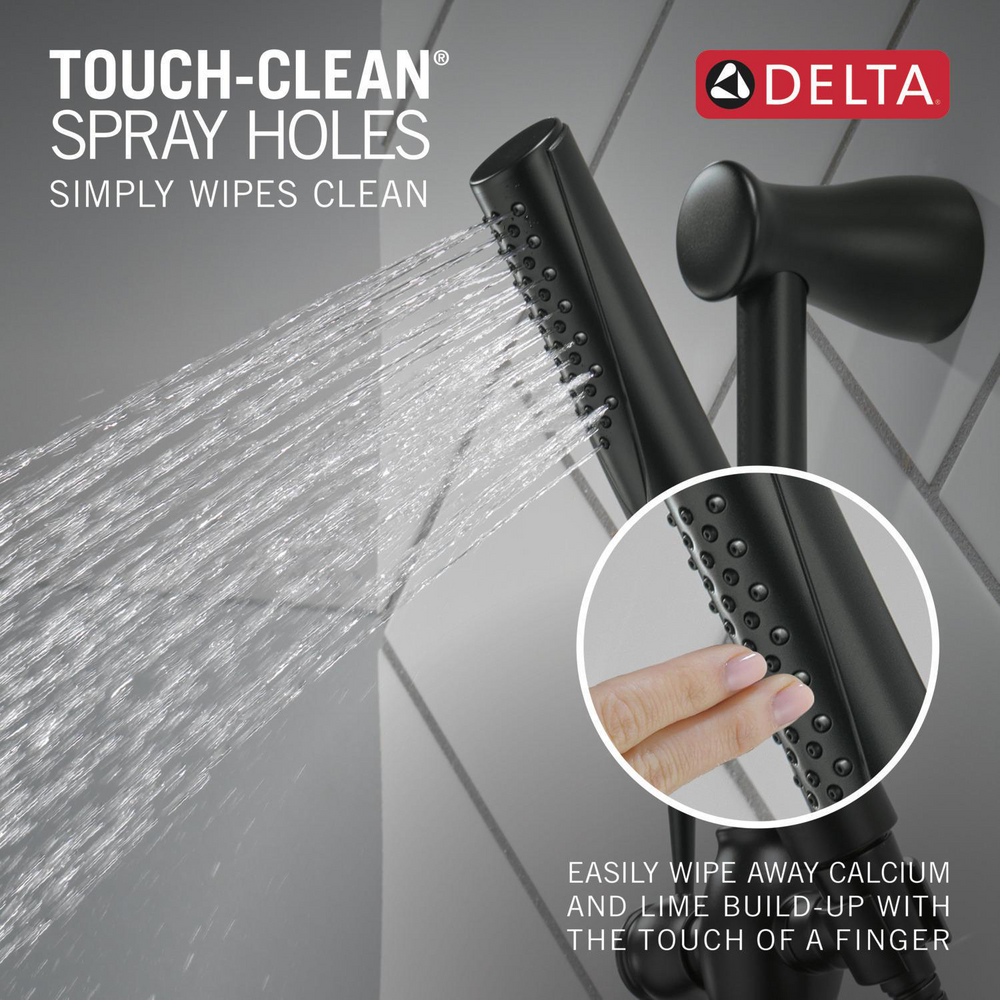 TOUCH-CLEAN®
SPRAY HOLES
SIMPLY WIPES CLEAN

DELTA

EASILY WIPE AWAY CALCIUM AND LIME BUILD-UP WITH THE TOUCH OF A FINGER