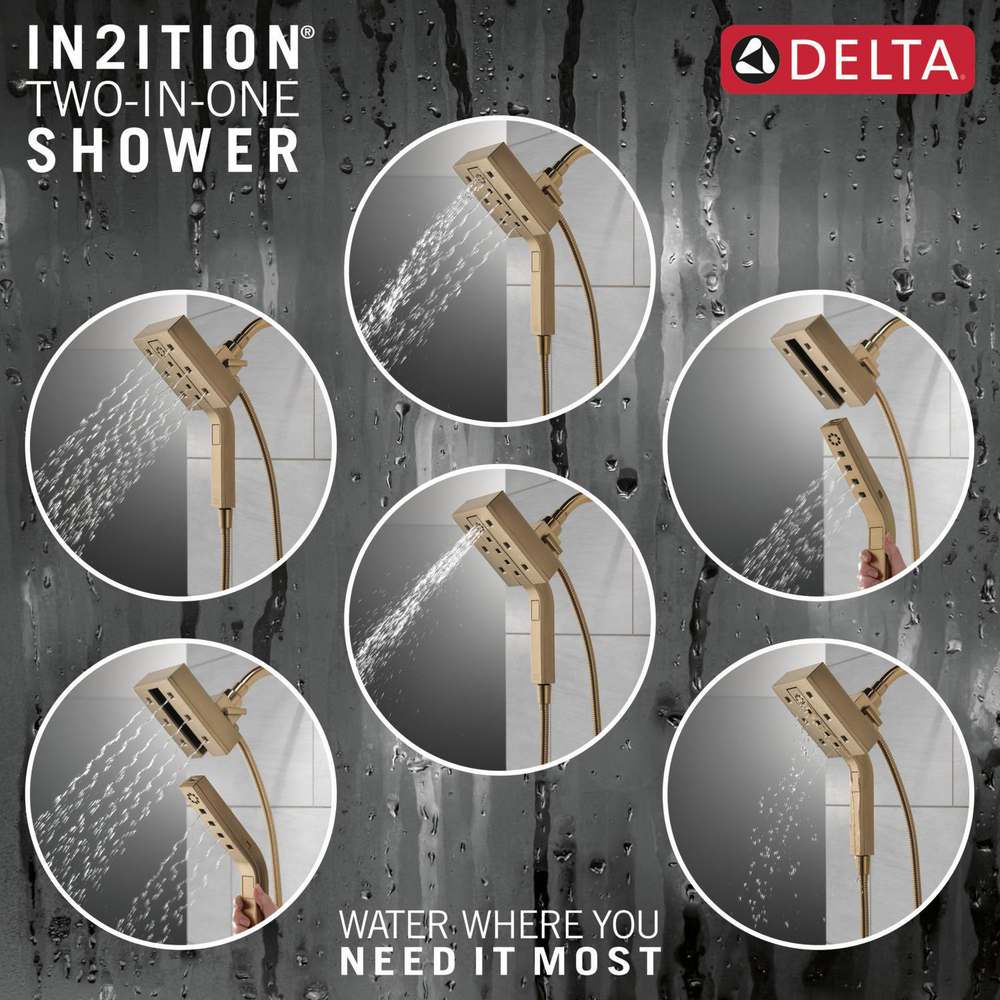 IN2ITION®
TWO-IN-ONE
SHOWER

DELTA

WATER WHERE YOU
NEED IT MOST