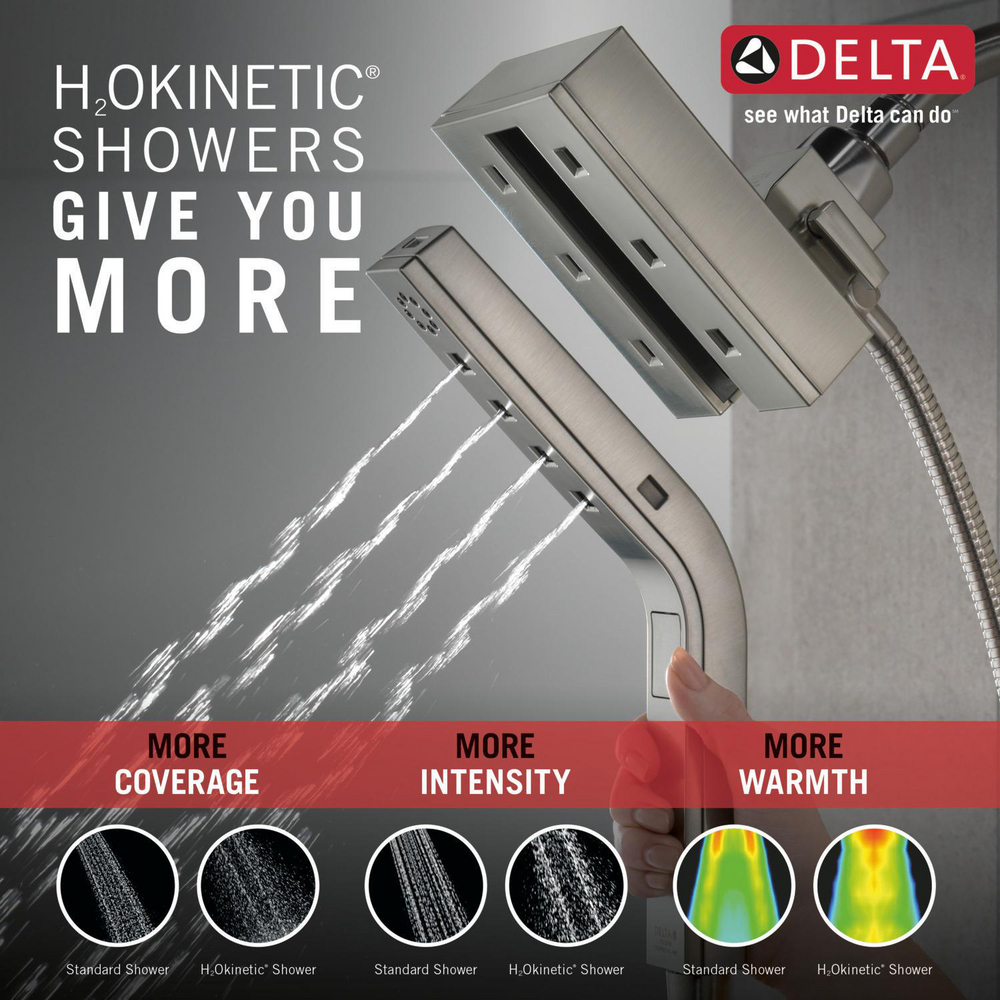 $H_2$OKINETIC® SHOWERS GIVE YOU MORE

DELTA
see what Delta can do™

MORE COVERAGE

MORE INTENSITY

MORE WARMTH

Standard Shower

$H_2$Okinetic® Shower

Standard Shower

$H_2$Okinetic® Shower

Standard Shower

$H_2$Okinetic® Shower