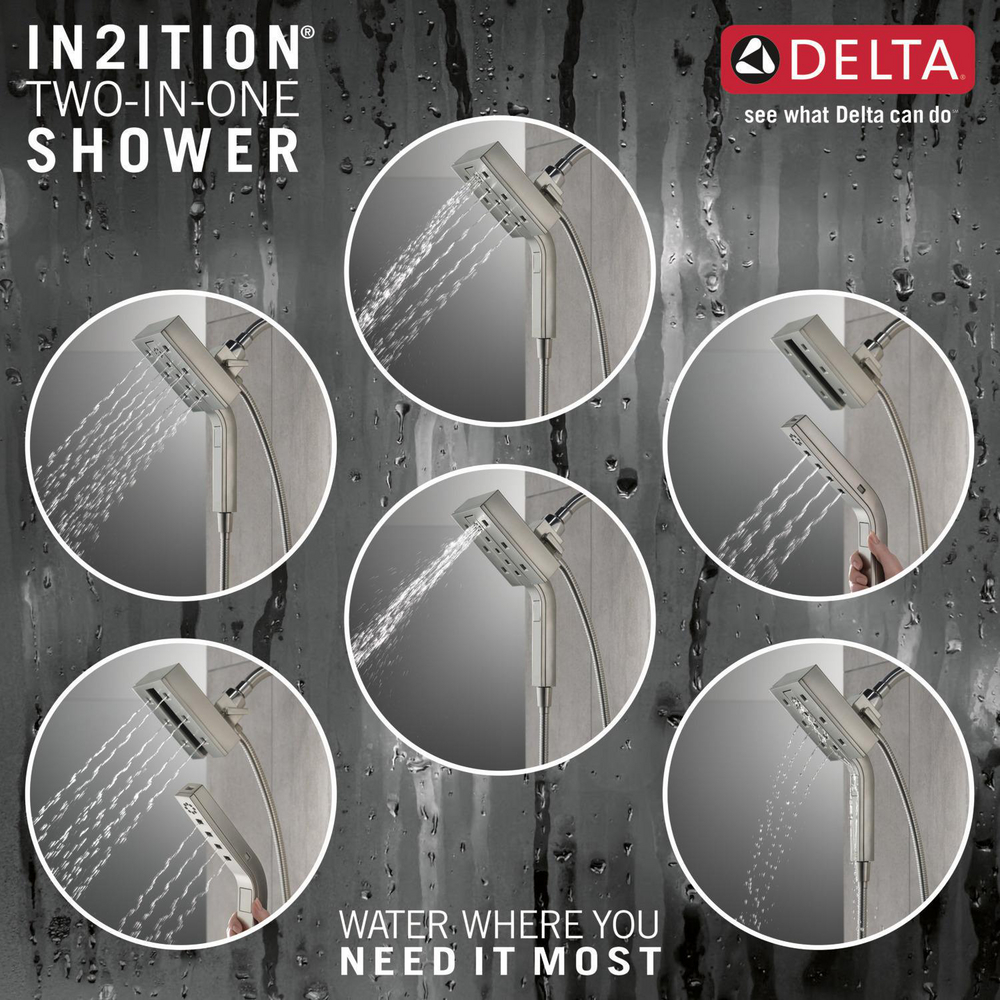 IN2ITION®
TWO-IN-ONE
SHOWER

DELTA
see what Delta can do

WATER WHERE YOU
NEED IT MOST