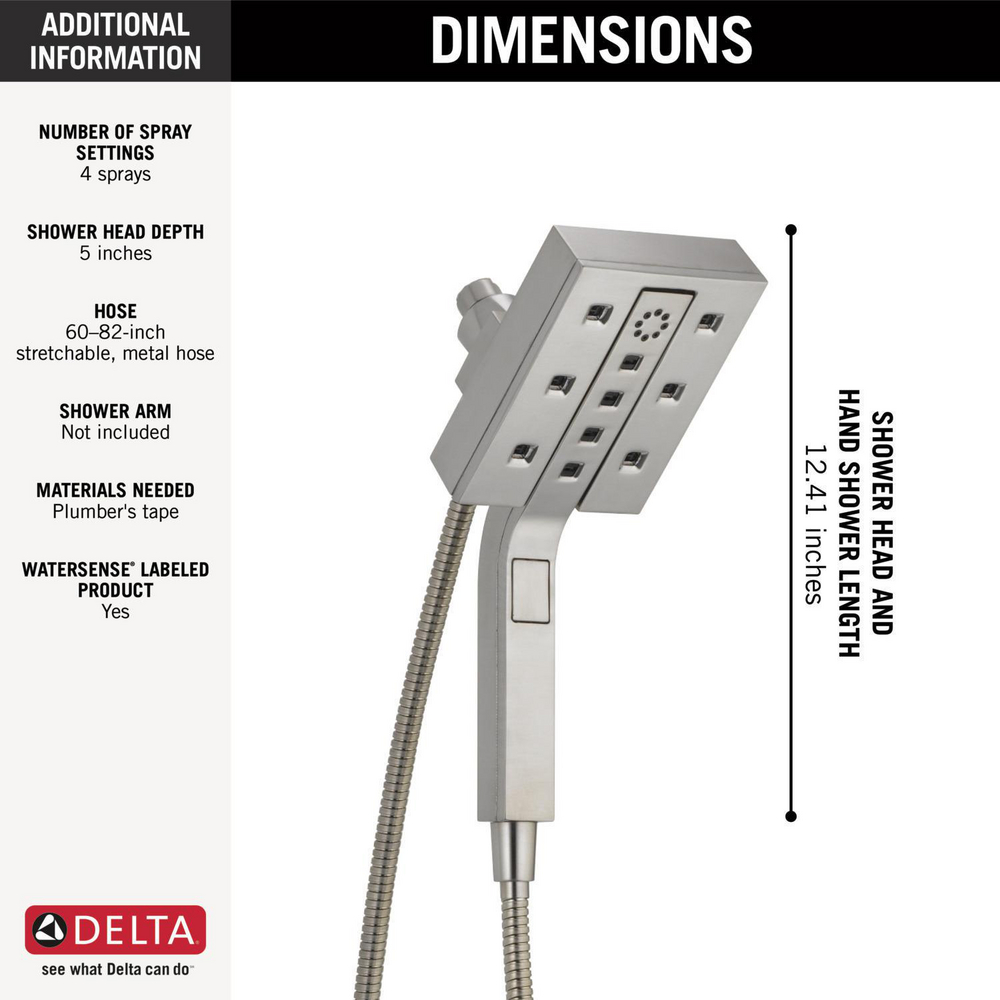 ADDITIONAL INFORMATION

DIMENSIONS

NUMBER OF SPRAY SETTINGS
4 sprays

SHOWER HEAD DEPTH
5 inches

HOSE
60–82-inch stretchable, metal hose

SHOWER ARM
Not included

MATERIALS NEEDED
Plumber's tape

WATERSENSE® LABELED PRODUCT
Yes

SHOWER HEAD AND HAND SHOWER LENGTH
12.41 inches

DELTA
see what Delta can do™