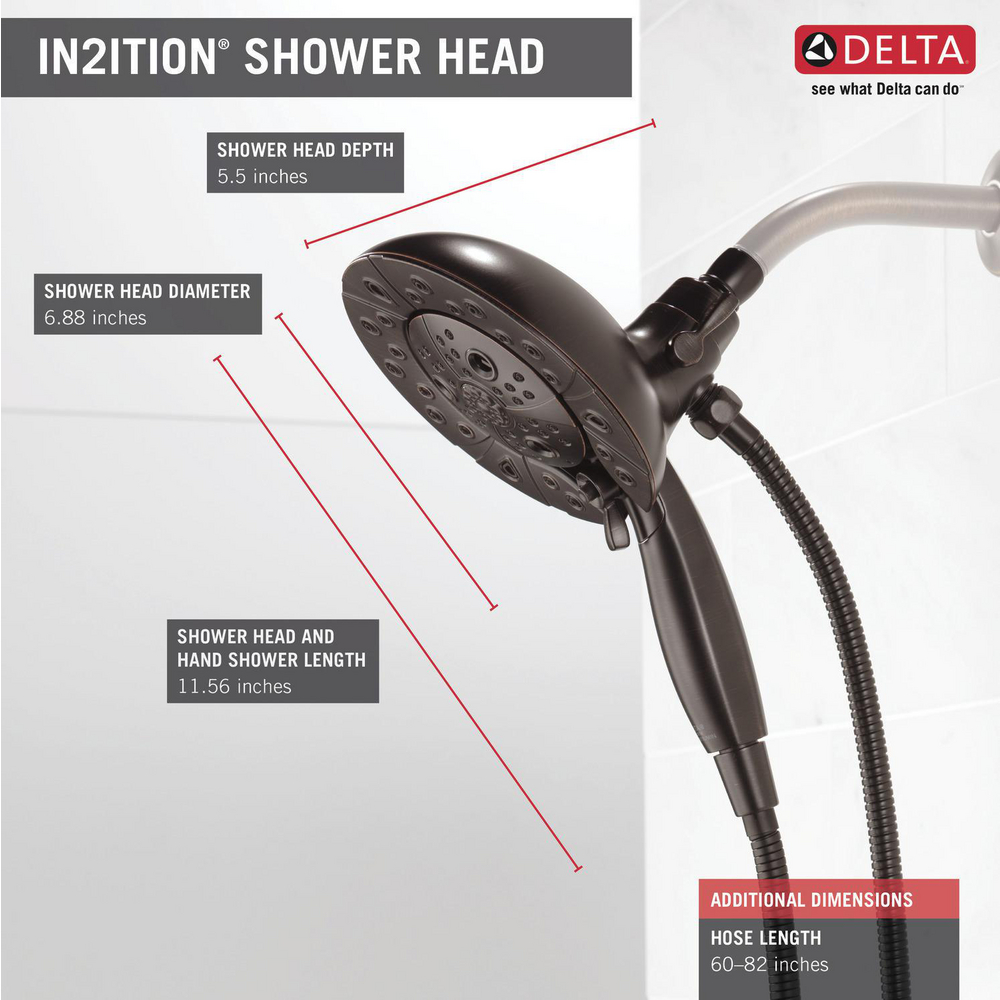 IN2ITION® SHOWER HEAD

DELTA
see what Delta can do™

SHOWER HEAD DEPTH
5.5 inches

SHOWER HEAD DIAMETER
6.88 inches

SHOWER HEAD AND HAND SHOWER LENGTH
11.56 inches

ADDITIONAL DIMENSIONS

HOSE LENGTH
60–82 inches