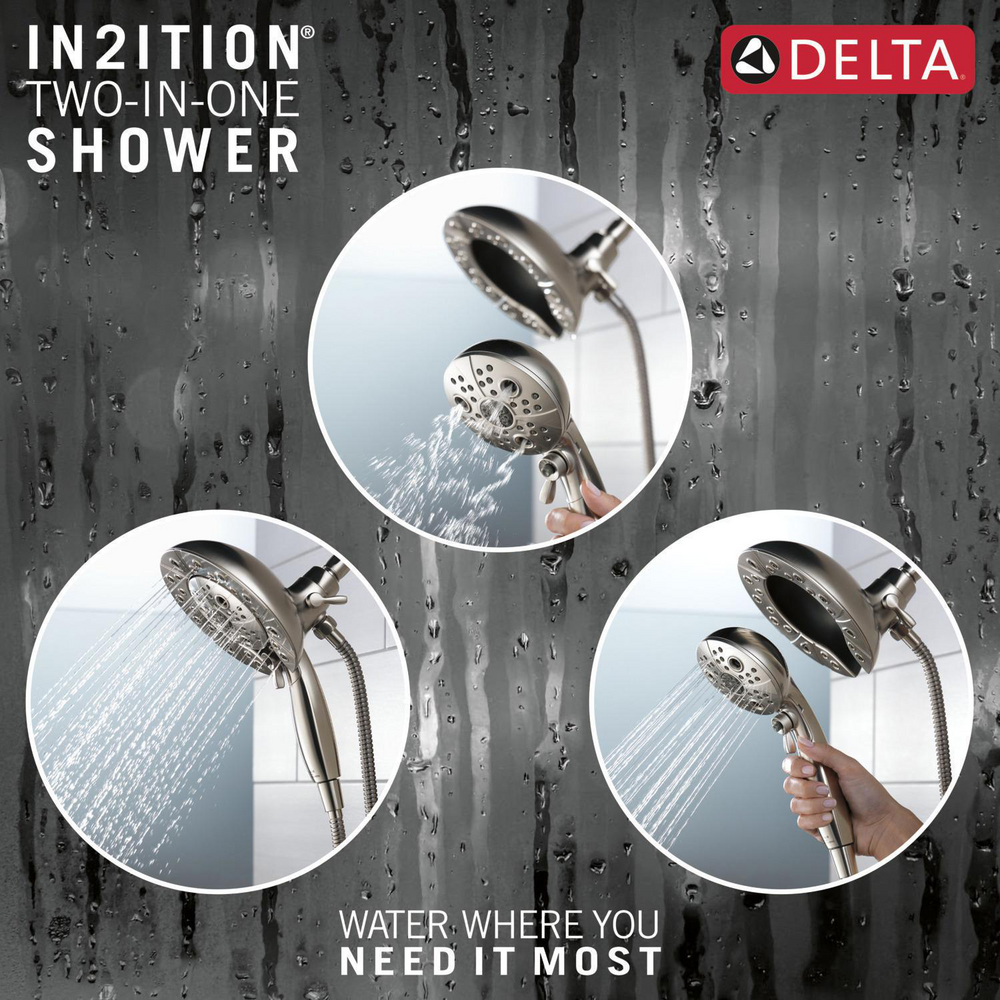 IN2ITION®
TWO-IN-ONE
SHOWER

DELTA

WATER WHERE YOU
NEED IT MOST