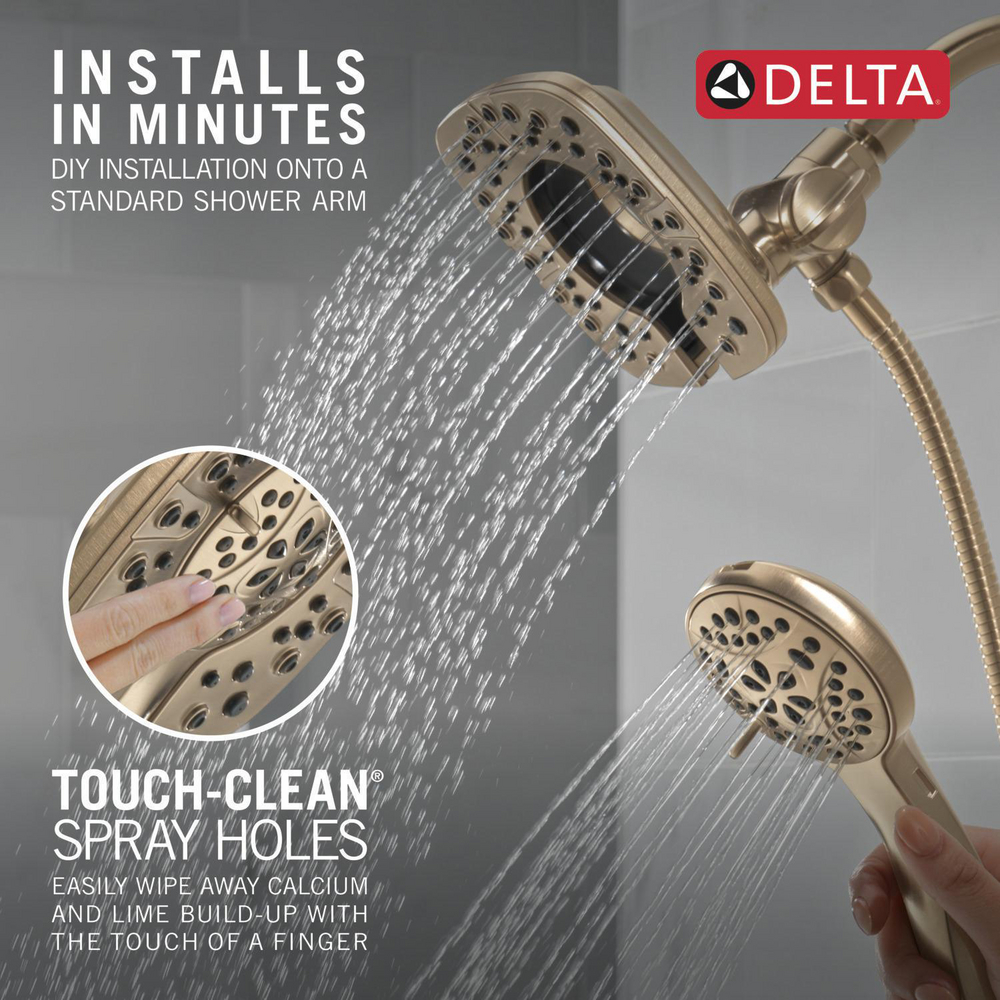 INSTALLS IN MINUTES
DIY INSTALLATION ONTO A STANDARD SHOWER ARM

DELTA

TOUCH-CLEAN®
SPRAY HOLES
EASILY WIPE AWAY CALCIUM AND LIME BUILD-UP WITH THE TOUCH OF A FINGER