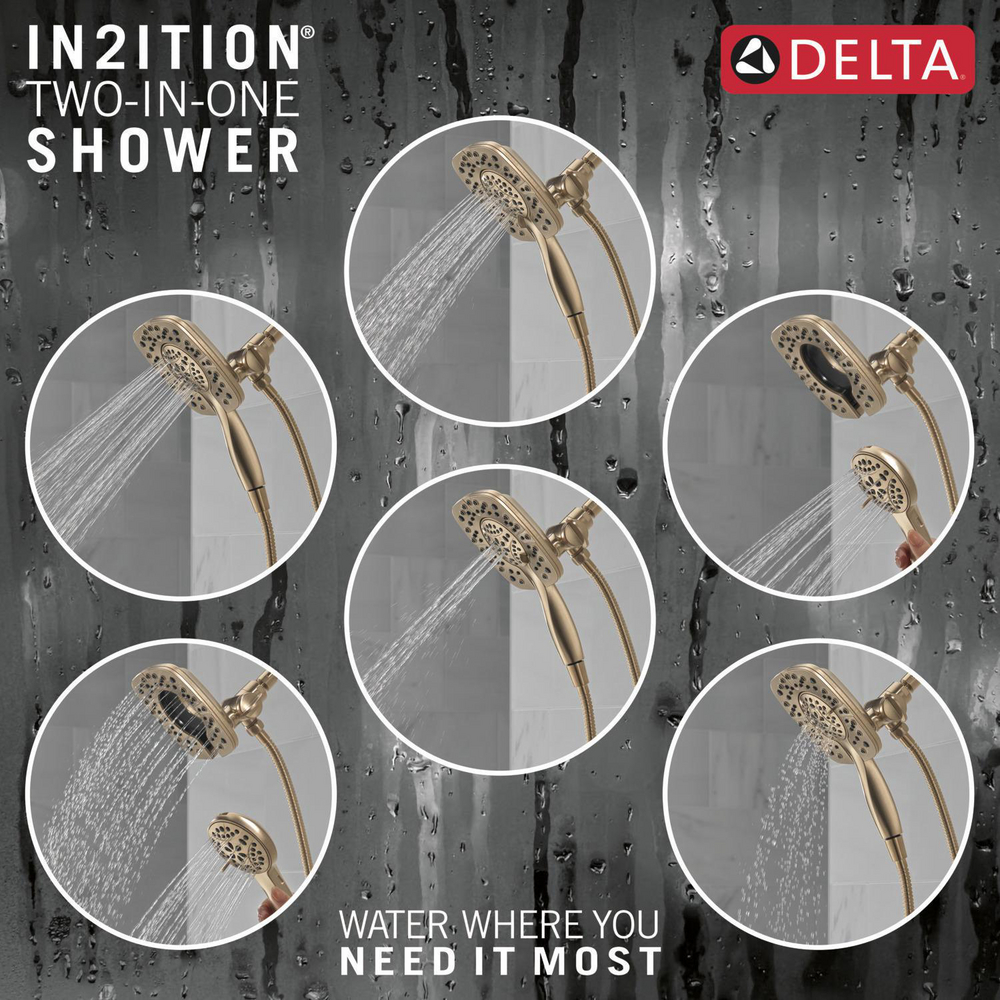 IN2ITION®
TWO-IN-ONE
SHOWER

DELTA

WATER WHERE YOU
NEED IT MOST