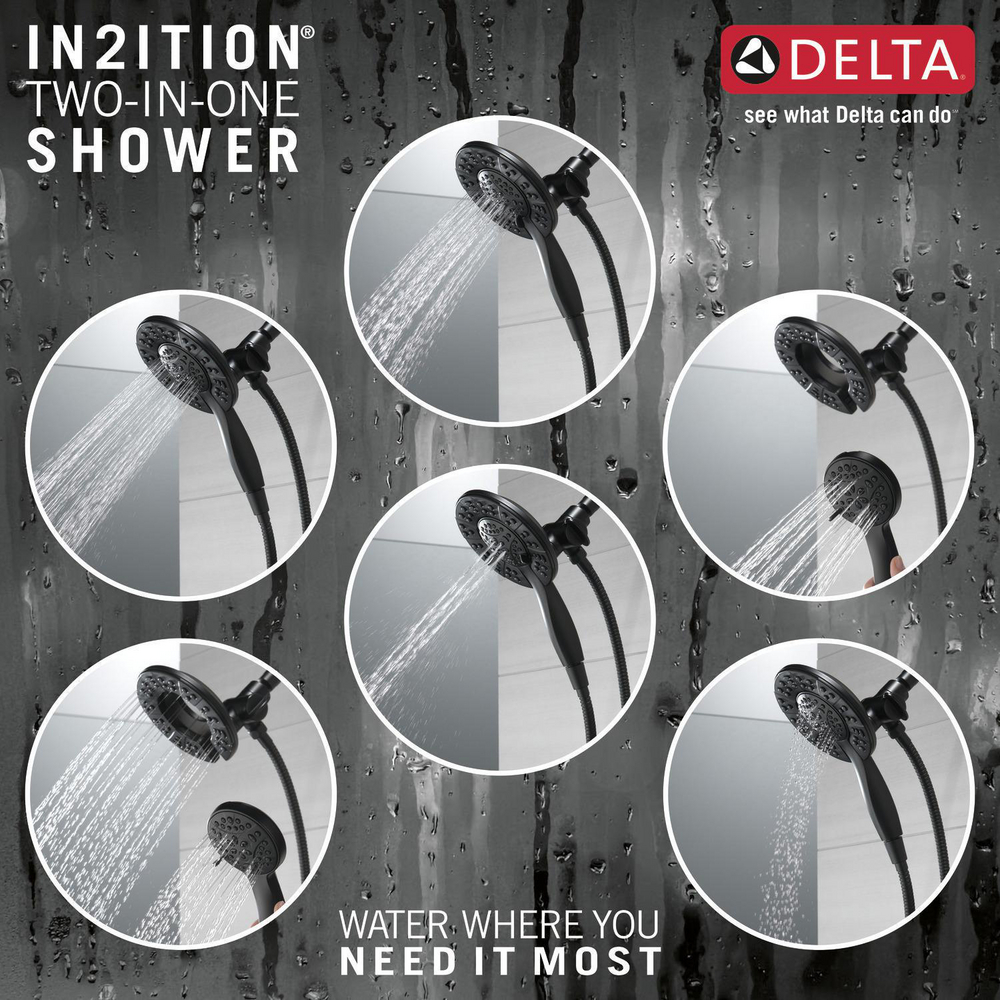 IN2ITION®
TWO-IN-ONE
SHOWER

DELTA
see what Delta can do

WATER WHERE YOU
NEED IT MOST