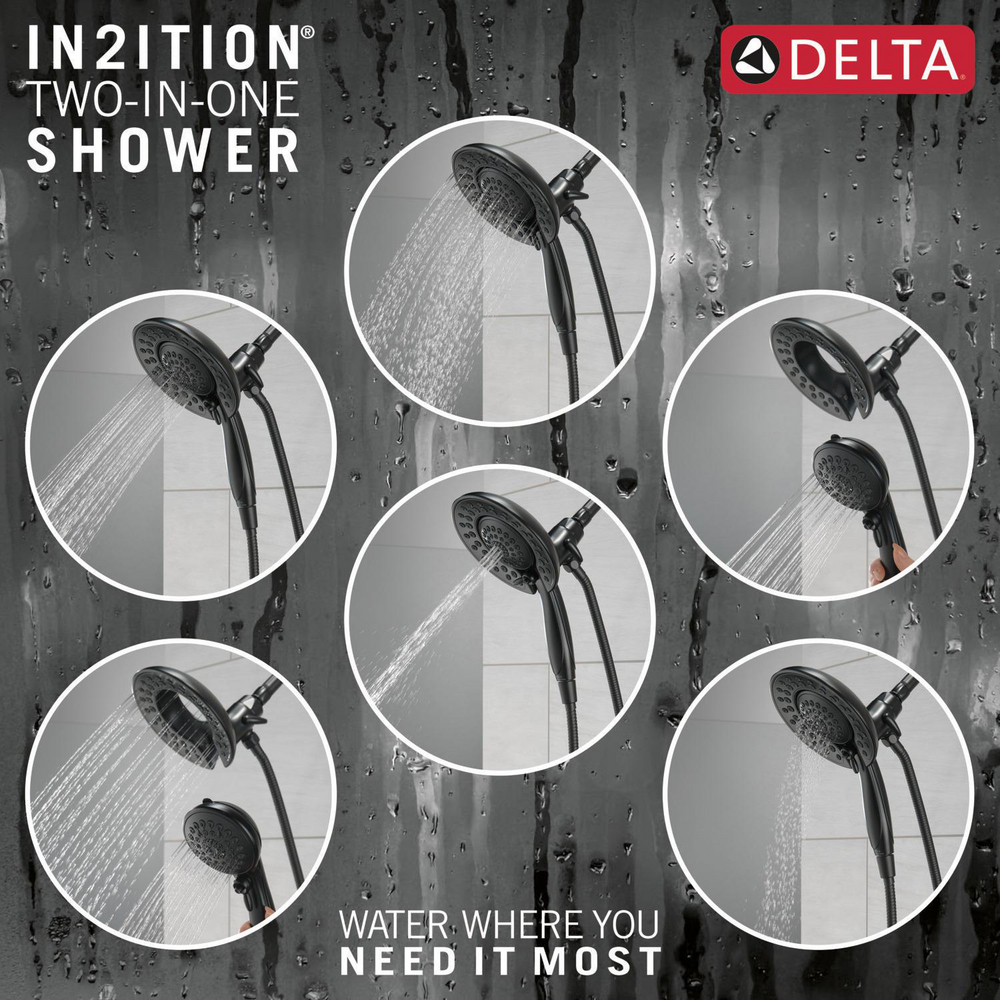 IN2ITION®
TWO-IN-ONE
SHOWER

DELTA

WATER WHERE YOU
NEED IT MOST