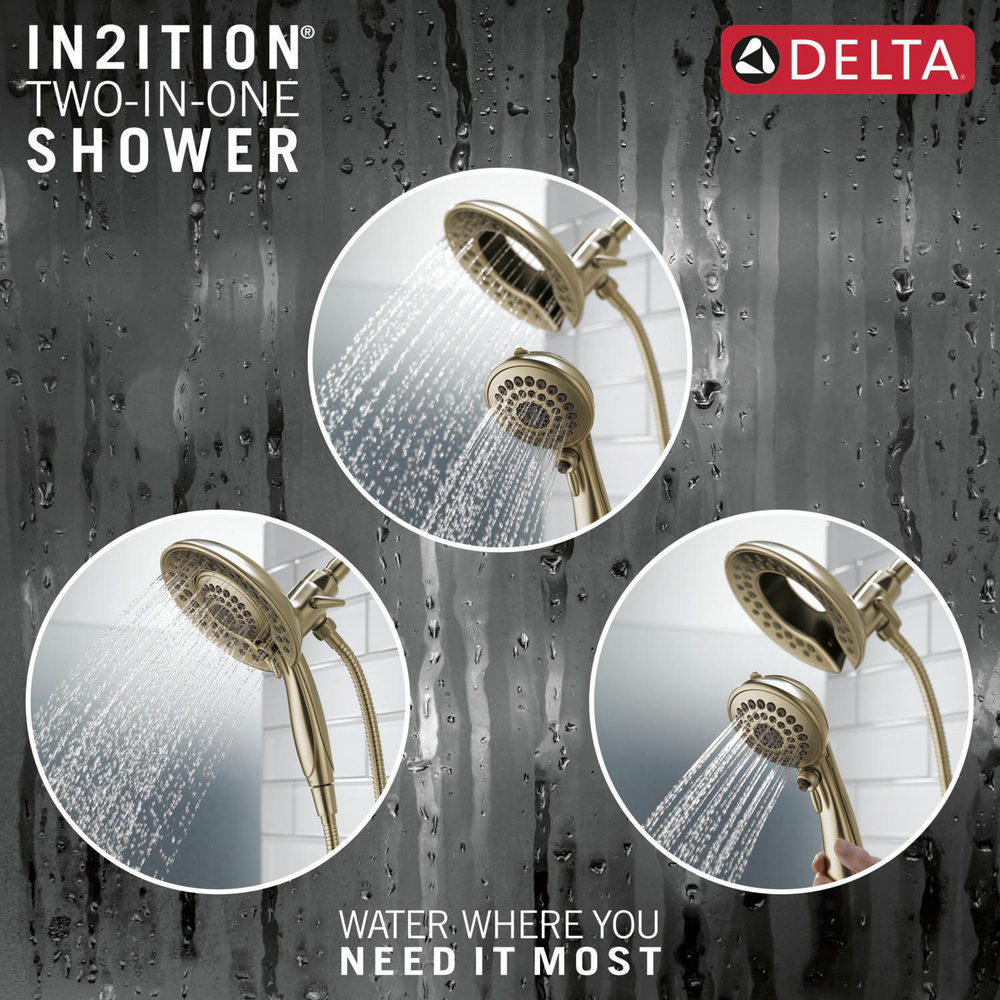 IN2ITION®
TWO-IN-ONE
SHOWER

DELTA

WATER WHERE YOU
NEED IT MOST