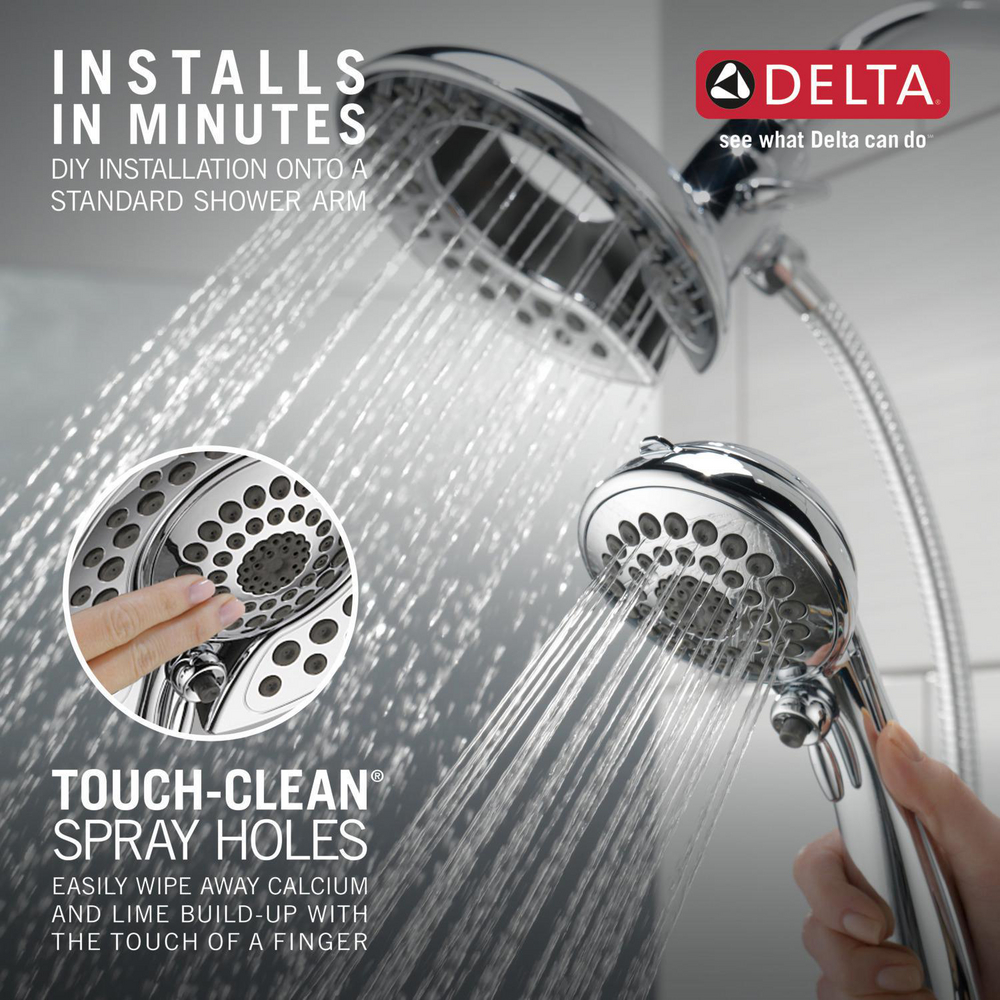 INSTALLS IN MINUTES
DIY INSTALLATION ONTO A STANDARD SHOWER ARM

DELTA
see what Delta can do™

TOUCH-CLEAN® SPRAY HOLES
EASILY WIPE AWAY CALCIUM AND LIME BUILD-UP WITH THE TOUCH OF A FINGER