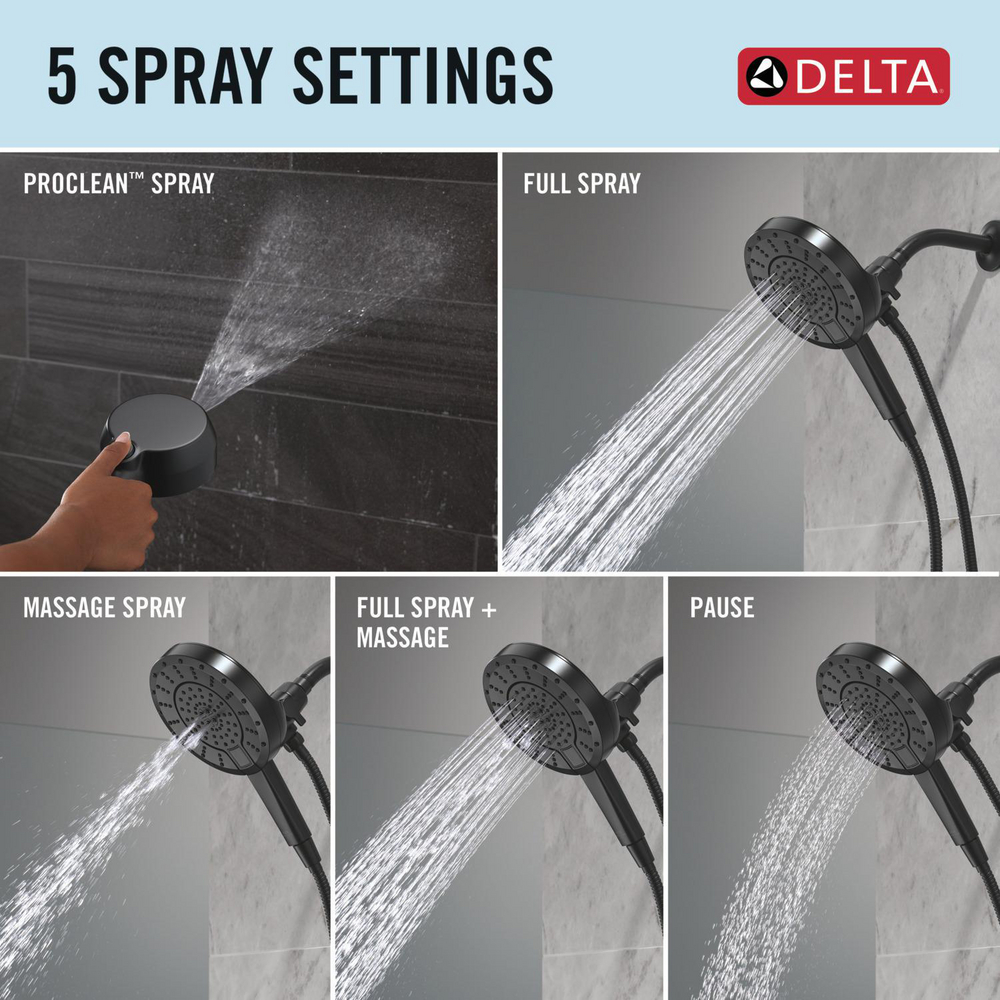 5 SPRAY SETTINGS

DELTA

PROCLEAN™ SPRAY

FULL SPRAY

MASSAGE SPRAY

FULL SPRAY + MASSAGE

PAUSE