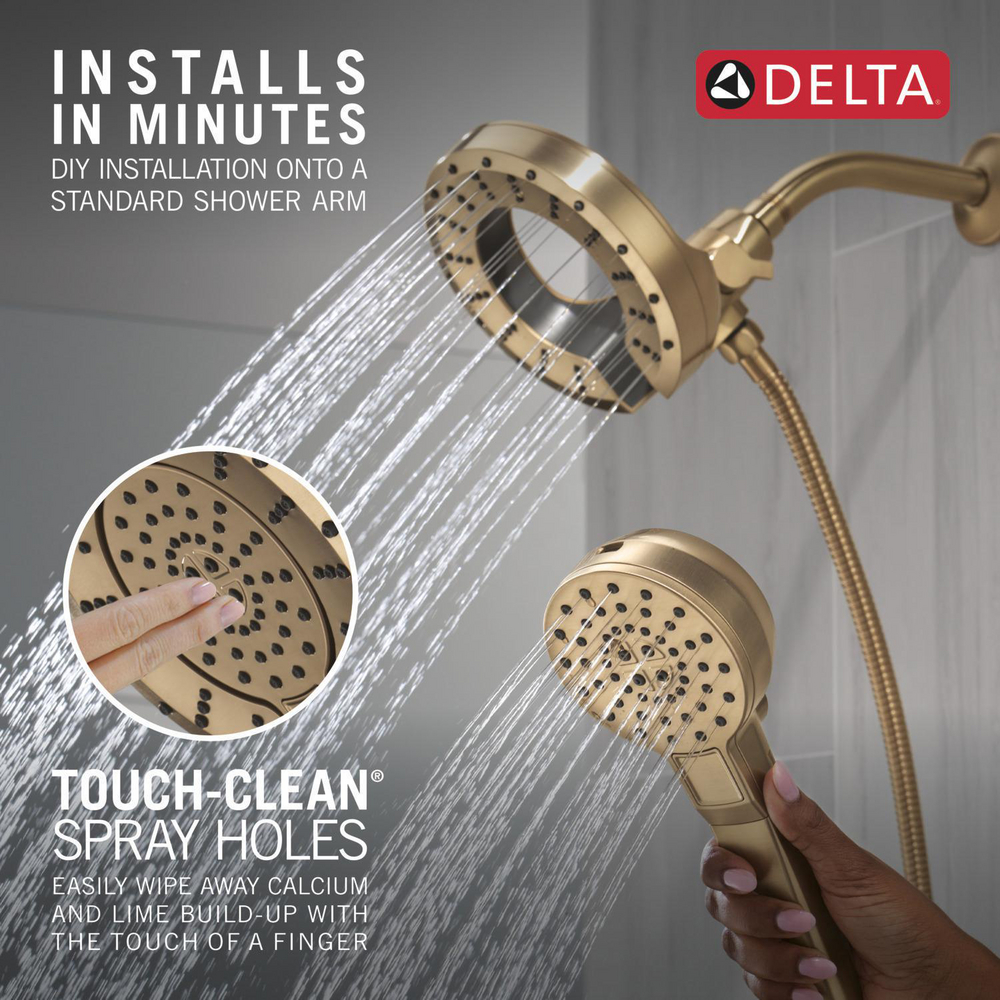 INSTALLS IN MINUTES
DIY INSTALLATION ONTO A STANDARD SHOWER ARM

DELTA

TOUCH-CLEAN®
SPRAY HOLES
EASILY WIPE AWAY CALCIUM AND LIME BUILD-UP WITH THE TOUCH OF A FINGER