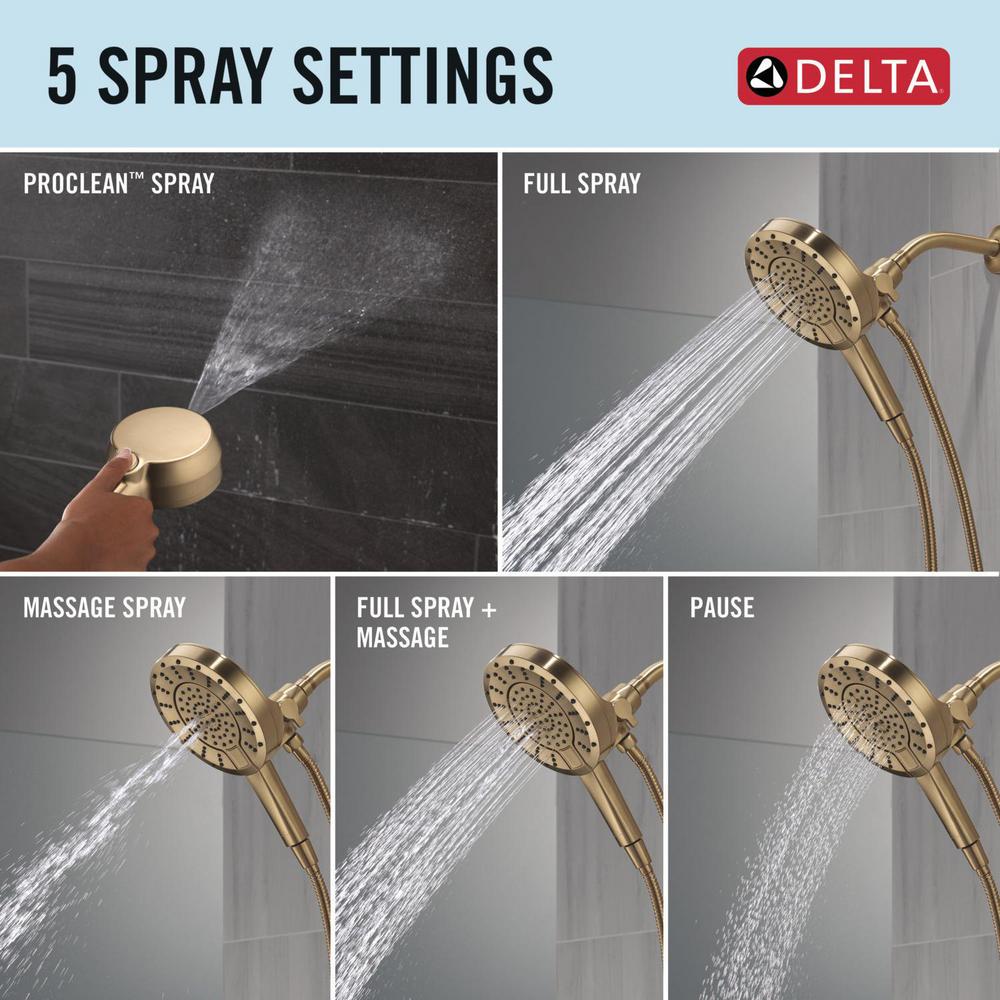 5 SPRAY SETTINGS

DELTA

PROCLEAN™ SPRAY

FULL SPRAY

MASSAGE SPRAY

FULL SPRAY + MASSAGE

PAUSE