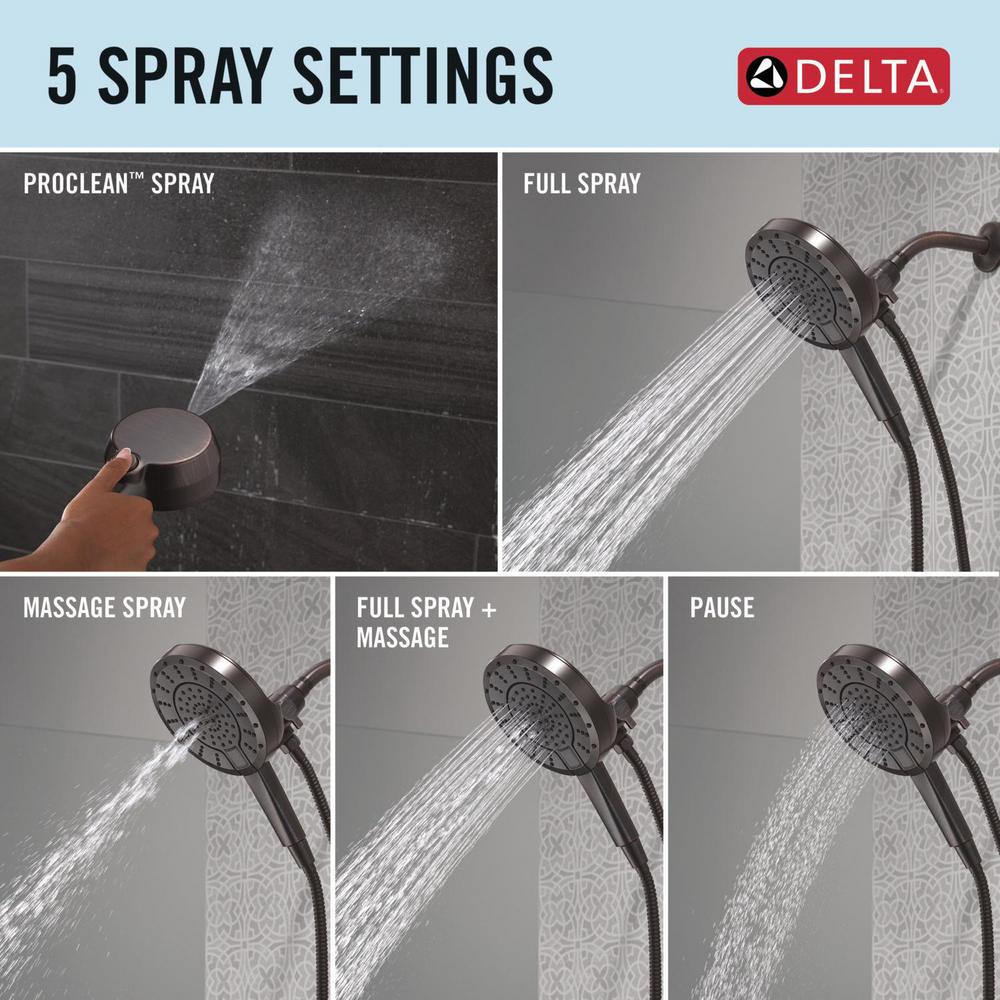 5 SPRAY SETTINGS

DELTA

PROCLEAN™ SPRAY

FULL SPRAY

MASSAGE SPRAY

FULL SPRAY + MASSAGE

PAUSE