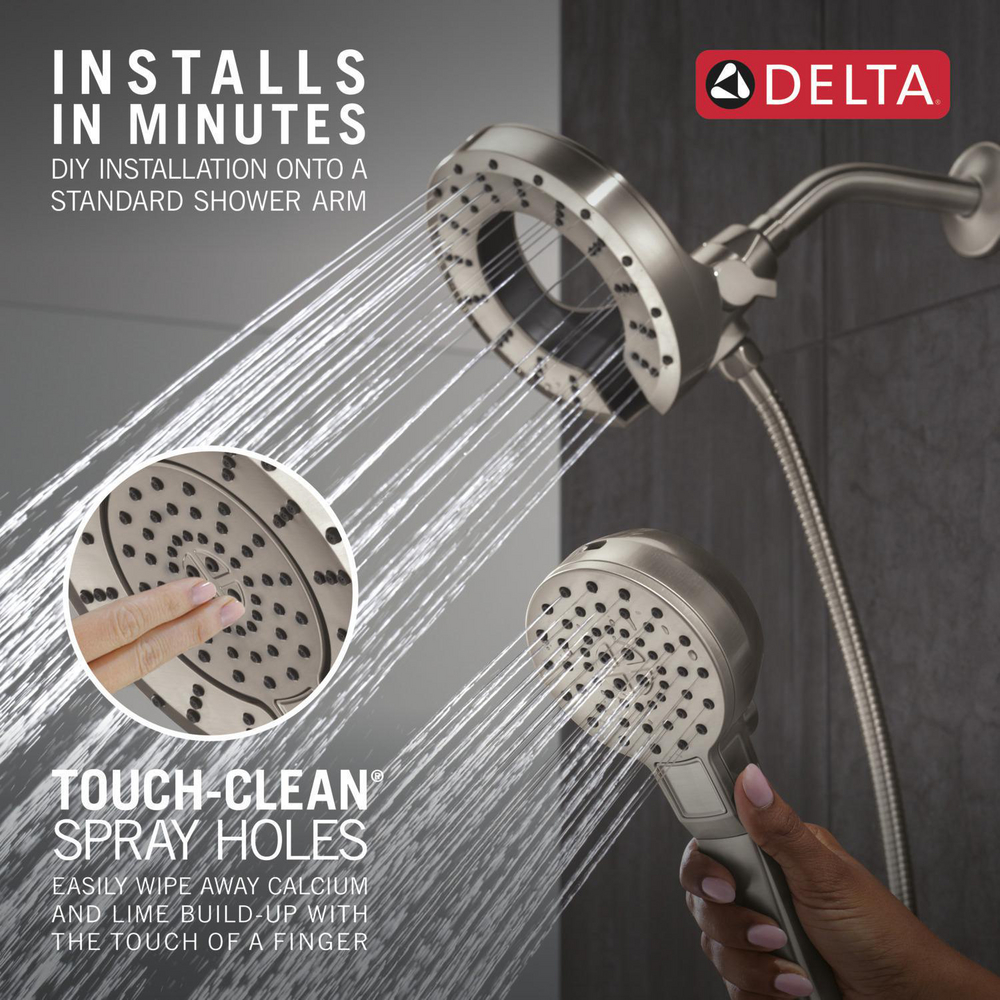 INSTALLS IN MINUTES
DIY INSTALLATION ONTO A STANDARD SHOWER ARM

DELTA

TOUCH-CLEAN® SPRAY HOLES
EASILY WIPE AWAY CALCIUM AND LIME BUILD-UP WITH THE TOUCH OF A FINGER