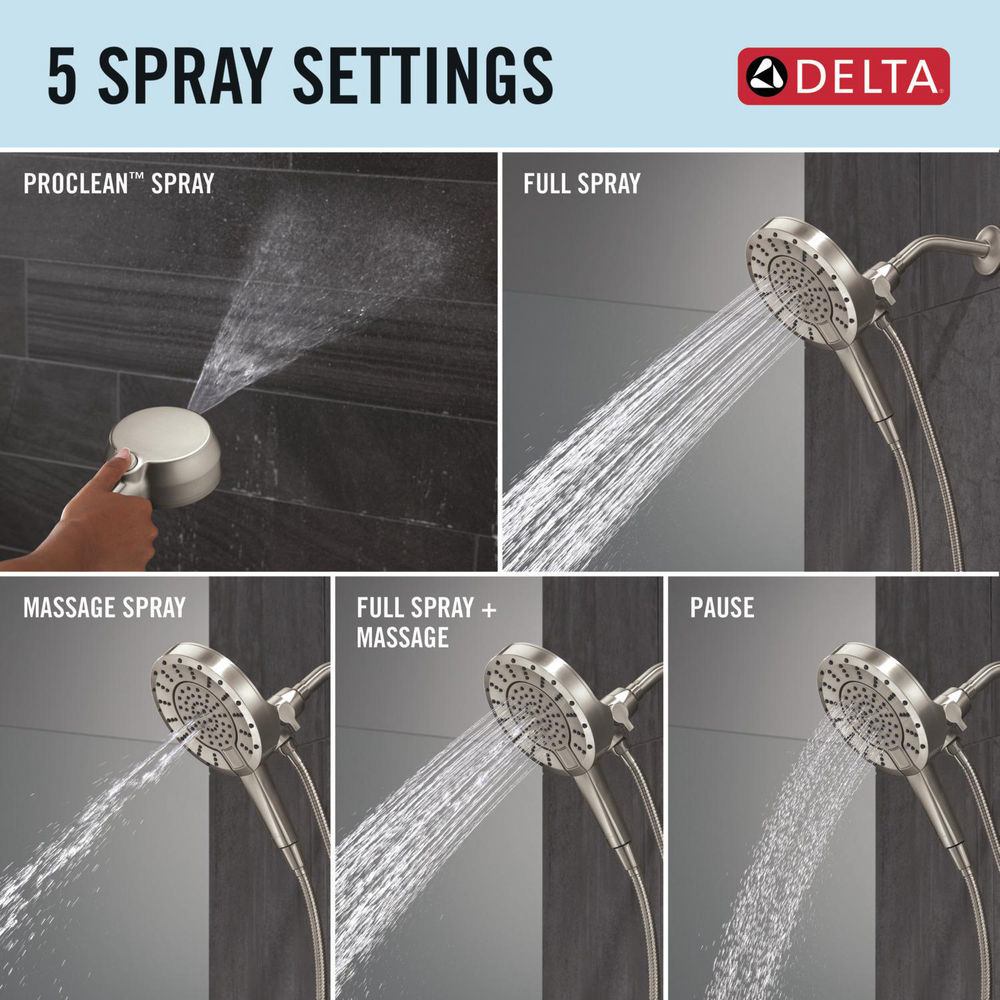 5 SPRAY SETTINGS

DELTA

PROCLEAN™ SPRAY

FULL SPRAY

MASSAGE SPRAY

FULL SPRAY + MASSAGE

PAUSE